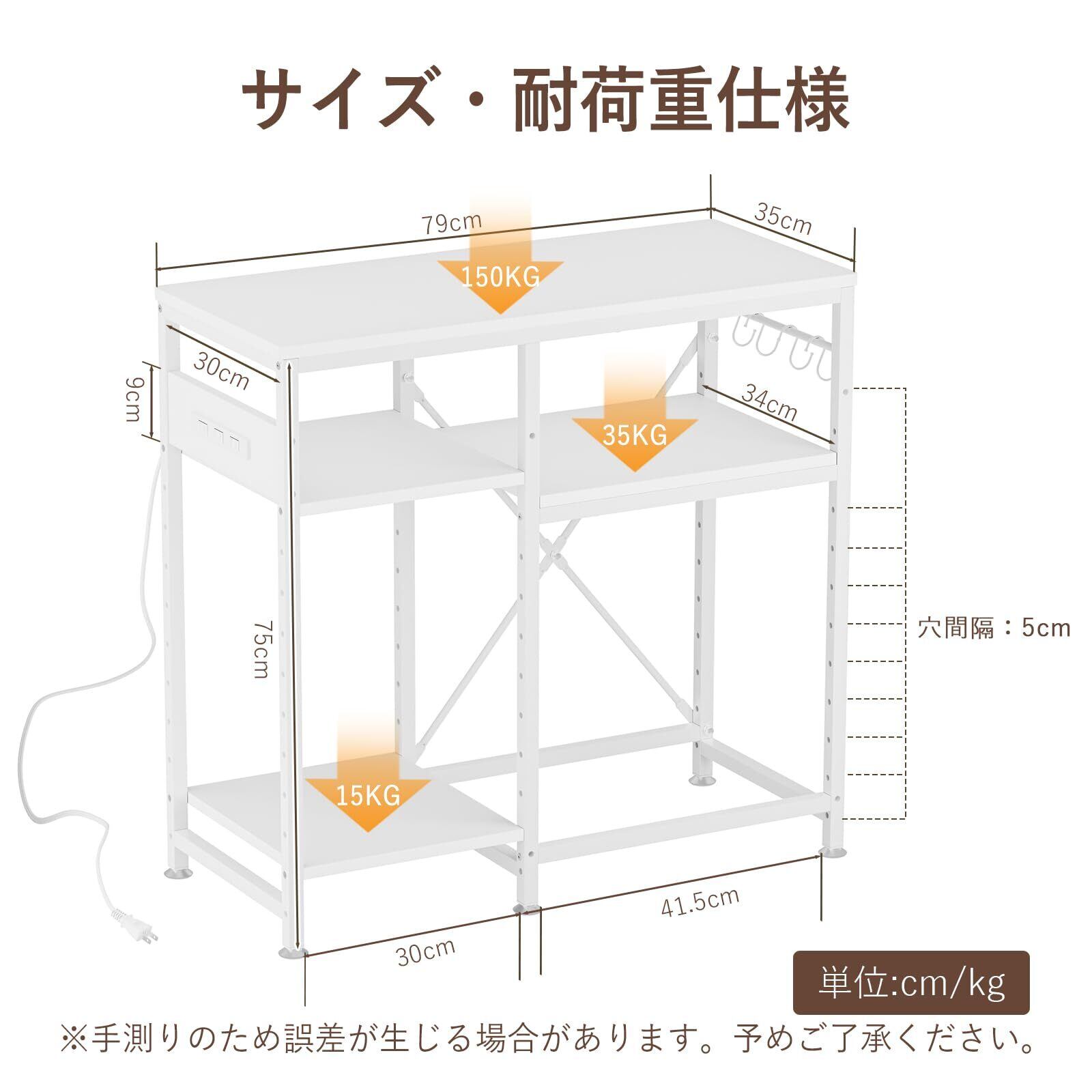 サイズ・耐荷重仕様

79cm

35cm

150KG

30cm

9cm

34cm

35KG

75cm

穴間隔：5cm

15KG

41.5cm

30cm

単位:cm/kg

※手測りのため誤差が生じる場合があります。予めご了承ください。