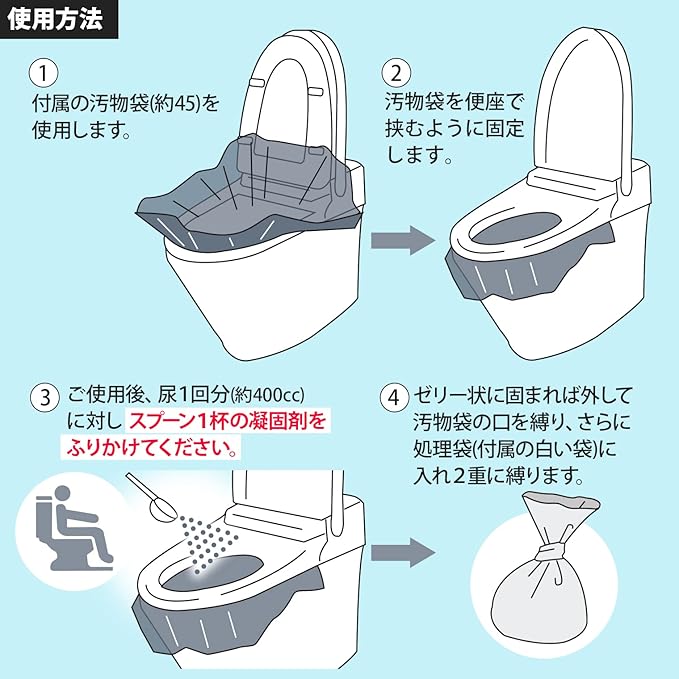 使用方法

1
付属の汚物袋(約45)を使用します。

2
汚物袋を便座で挟むように固定します。

3
ご使用後、尿1回分(約400cc)に対し スプーン1杯の凝固剤をふりかけてください。

4
ゼリー状に固まれば外して汚物袋の口を縛り、さらに処理袋(付属の白い袋)に入れ2重に縛ります。