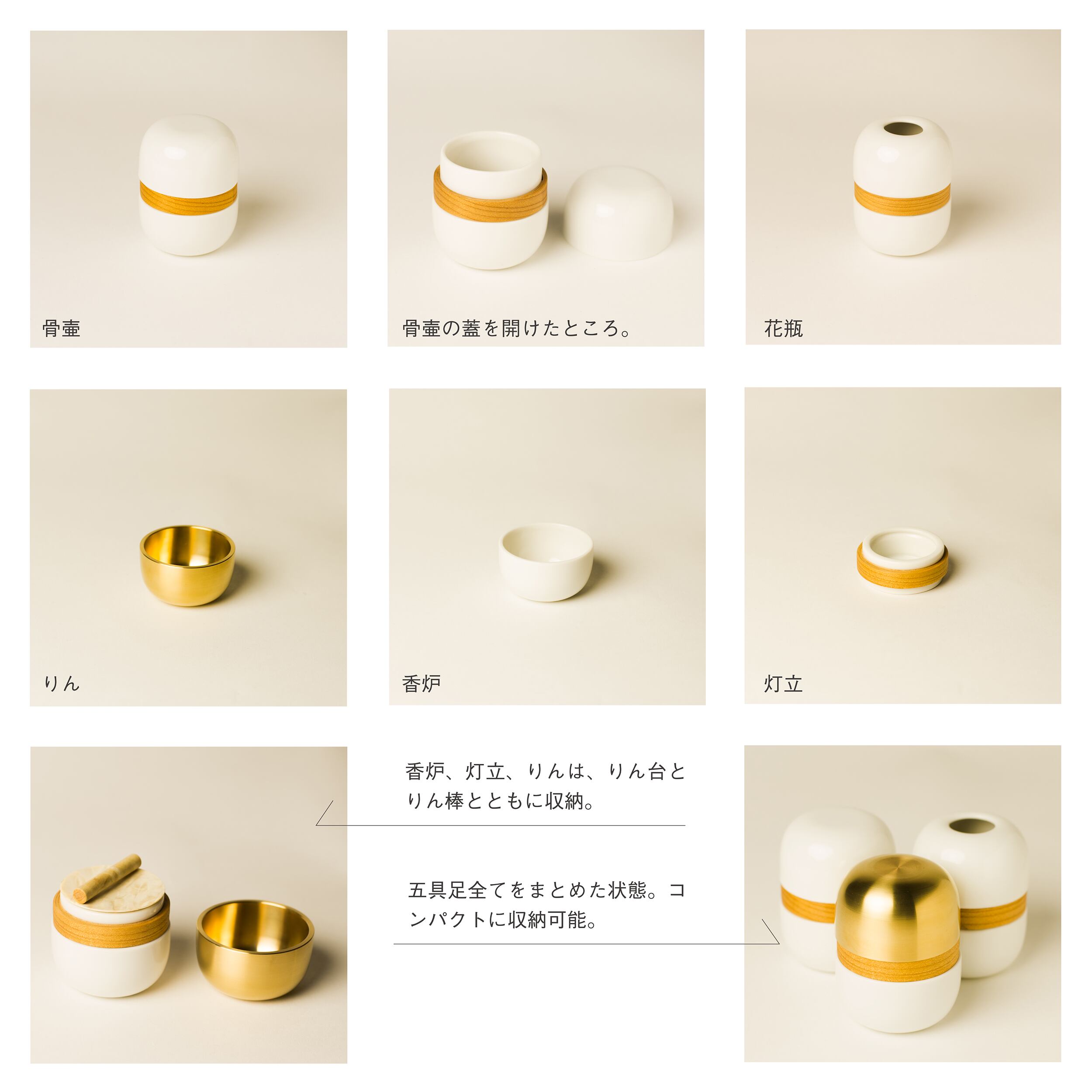 骨壷

骨壷の蓋を開けたところ。

花瓶

りん

香炉

灯立

香炉、灯立、りんは、りん台とりん棒とともに収納。

五具足全てをまとめた状態。コンパクトに収納可能。