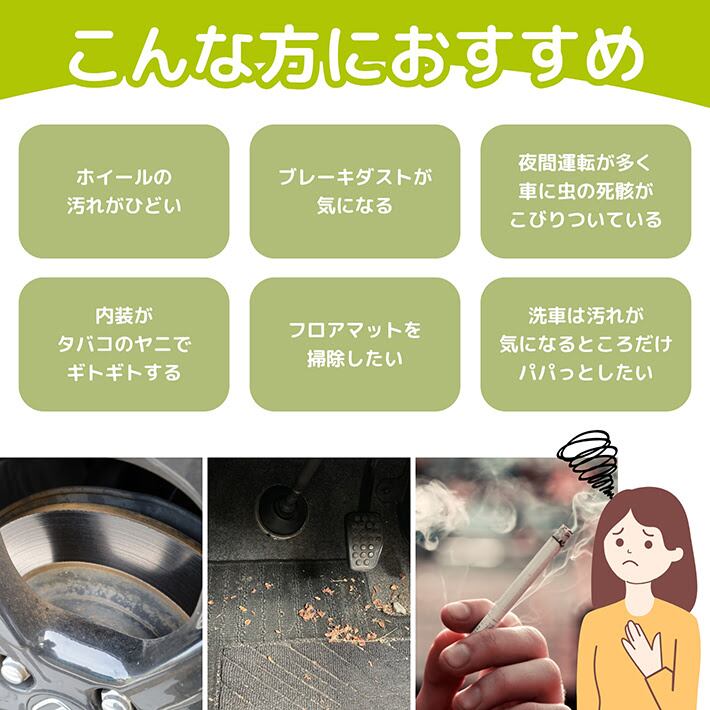 こんな方におすすめ

ホイールの汚れがひどい

ブレーキダストが気になる

夜間運転が多く車に虫の死骸がこびりついている

内装がタバコのヤニでギトギトする

フロアマットを掃除したい

洗車は汚れが気になるところだけパパっとしたい