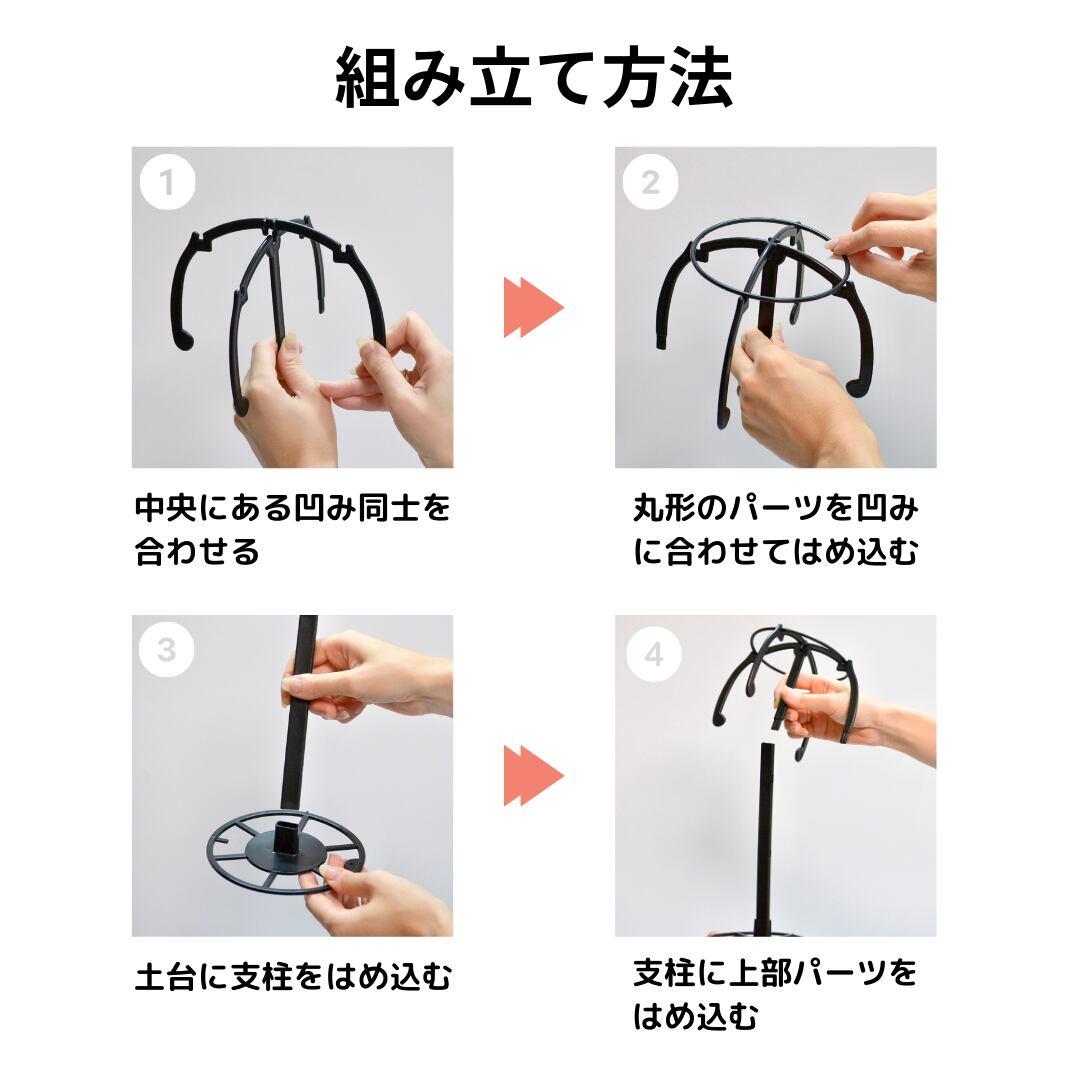 組み立て方法

1

中央にある凹み同士を合わせる

2

丸形のパーツを凹みに合わせてはめ込む

3

土台に支柱をはめ込む

4

支柱に上部パーツをはめ込む