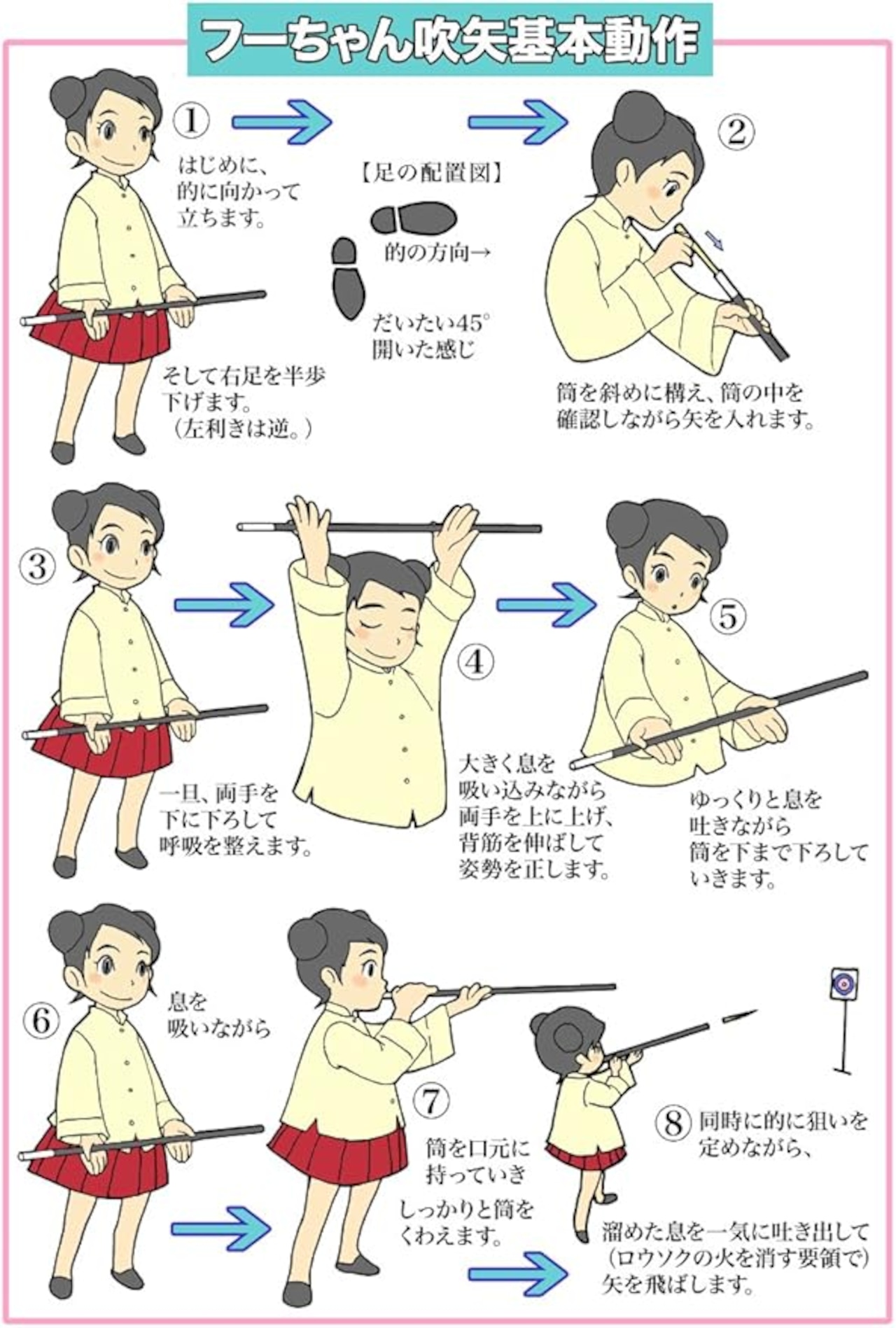 フーちゃん吹矢基本動作

①

はじめに、的に向かって立ちます。

そして右足を半歩下げます。（左利きは逆。）

【足の配置図】

的の方向→

だいたい45°開いた感じ

②

筒を斜めに構え、筒の中を確認しながら矢を入れます。

③

一旦、両手を下に下ろして呼吸を整えます。

④

大きく息を吸い込みながら両手を上に上げ、背筋を伸ばして姿勢を正します。

⑤

ゆっくりと息を吐きながら筒を下まで下ろしていきます。

⑥

息を吸いながら

⑦

筒を口元に持っていき

しっかりと筒をくわえます。

⑧ 同時に的に狙いを定めながら、

溜めた息を一気に吐き出して（ロウソクの火を消す要領で）矢を飛ばします。