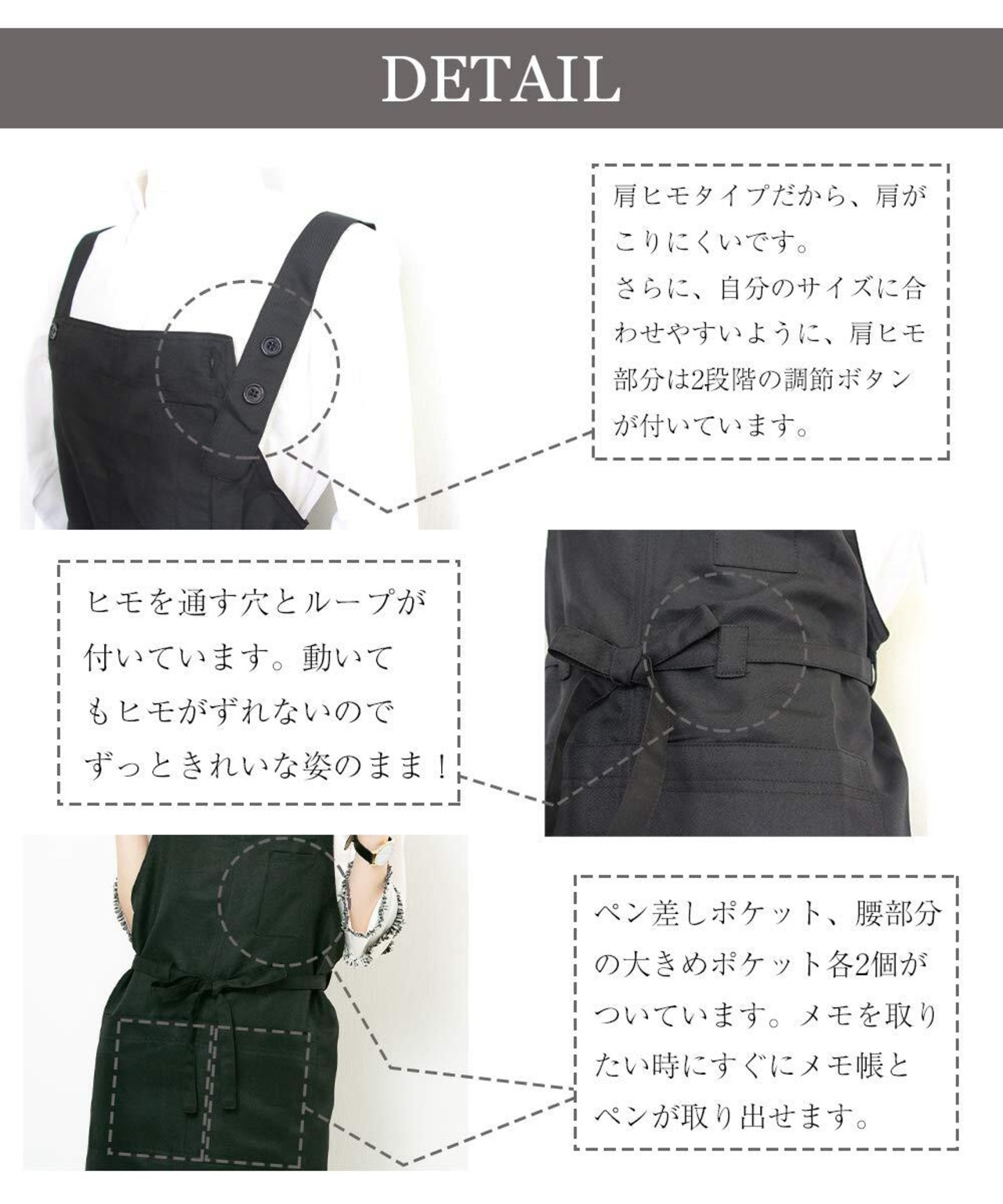 DETAIL

肩ヒモタイプだから、肩がこりにくいです。
さらに、自分のサイズに合わせやすいように、肩ヒモ部分は2段階の調節ボタンが付いています。

ヒモを通す穴とループが付いています。動いてもヒモがずれないのでずっときれいな姿のまま！

ペン差しポケット、腰部分の大きめポケット各2個がついています。メモを取りたい時にすぐにメモ帳とペンが取り出せます。