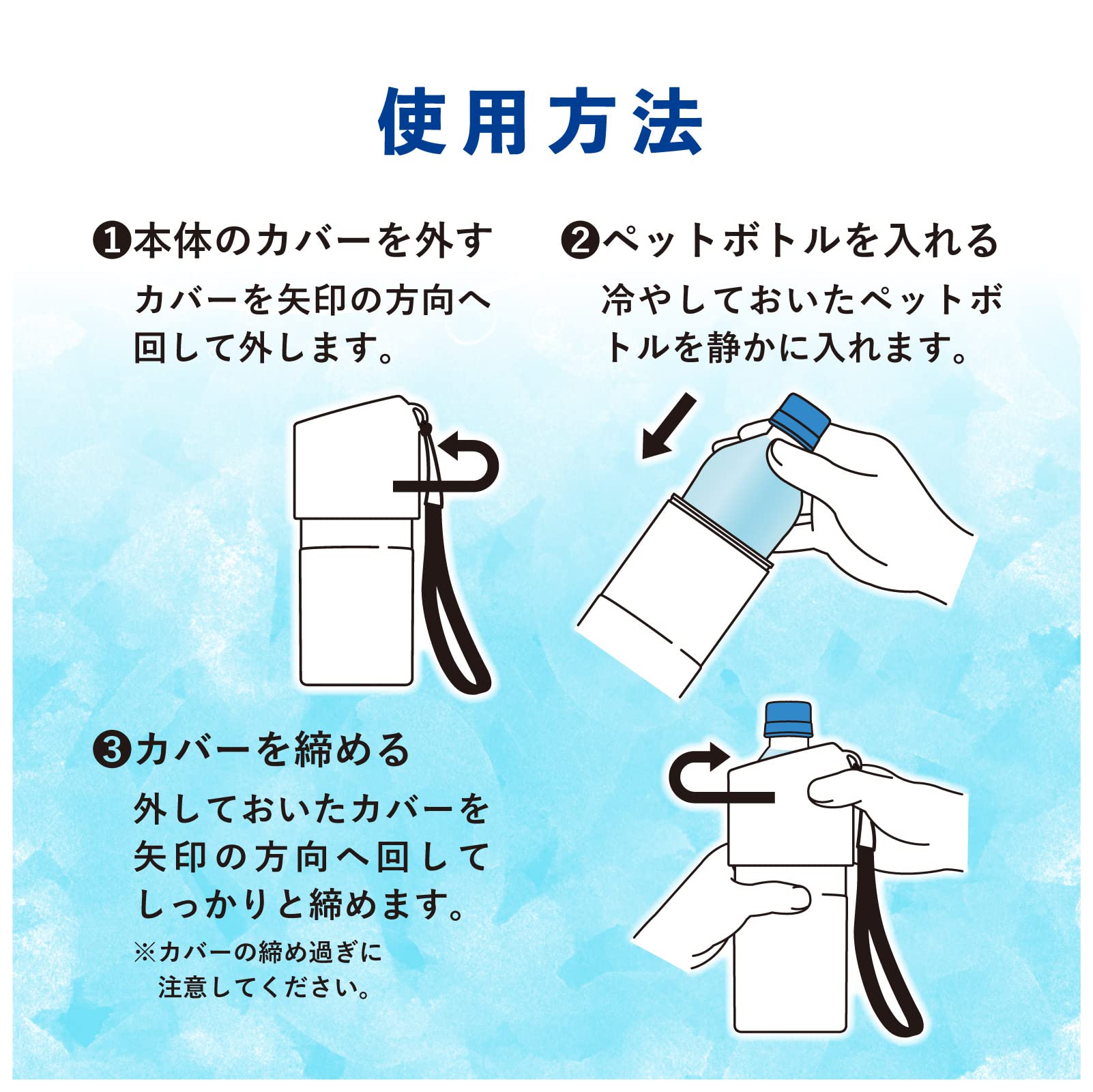 使用方法

❶本体のカバーを外す
カバーを矢印の方向へ回して外します。

❷ペットボトルを入れる
冷やしておいたペットボトルを静かに入れます。

❸カバーを締める
外しておいたカバーを矢印の方向へ回してしっかりと締めます。
※カバーの締め過ぎに注意してください。