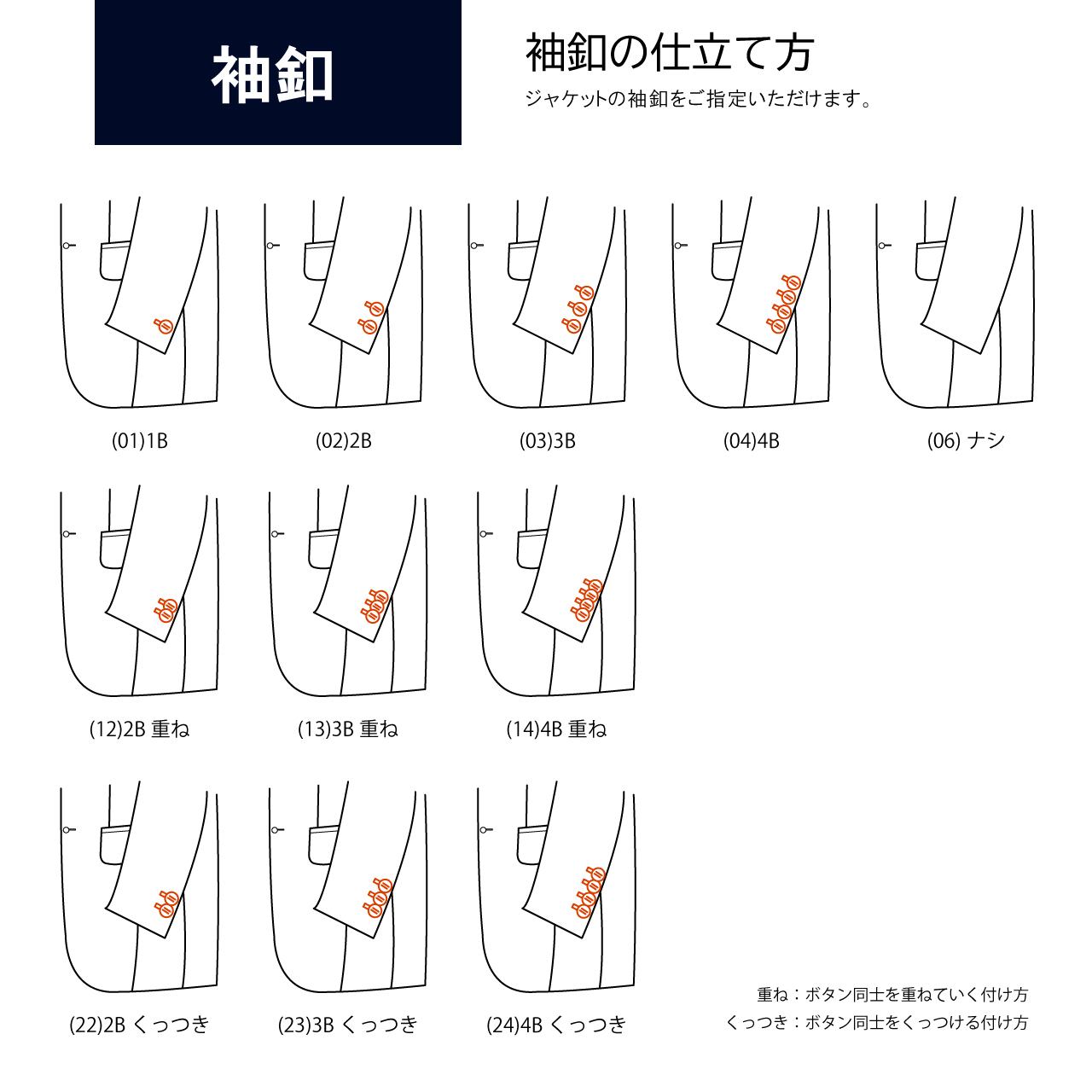 袖釦

袖釦の仕立て方
ジャケットの袖釦をご指定いただけます。

(01)1B
(02)2B
(03)3B
(04)4B
(06) ナシ

(12)2B 重ね
(13)3B 重ね
(14)4B 重ね

(22)2B くっつき
(23)3B くっつき
(24)4B くっつき

重ね：ボタン同士を重ねていく付け方
くっつき：ボタン同士をくっつける付け方