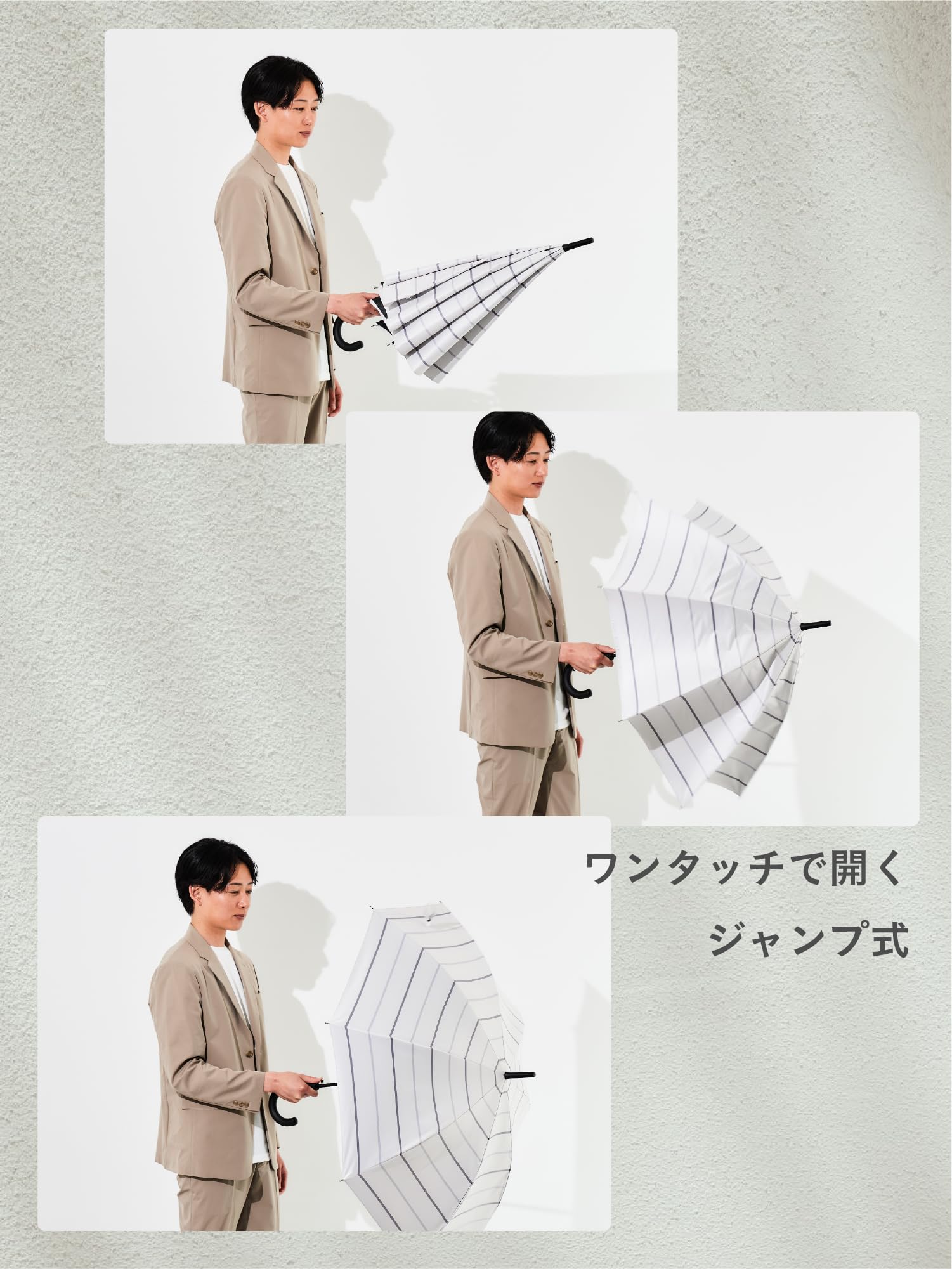 ワンタッチで開く
ジャンプ式