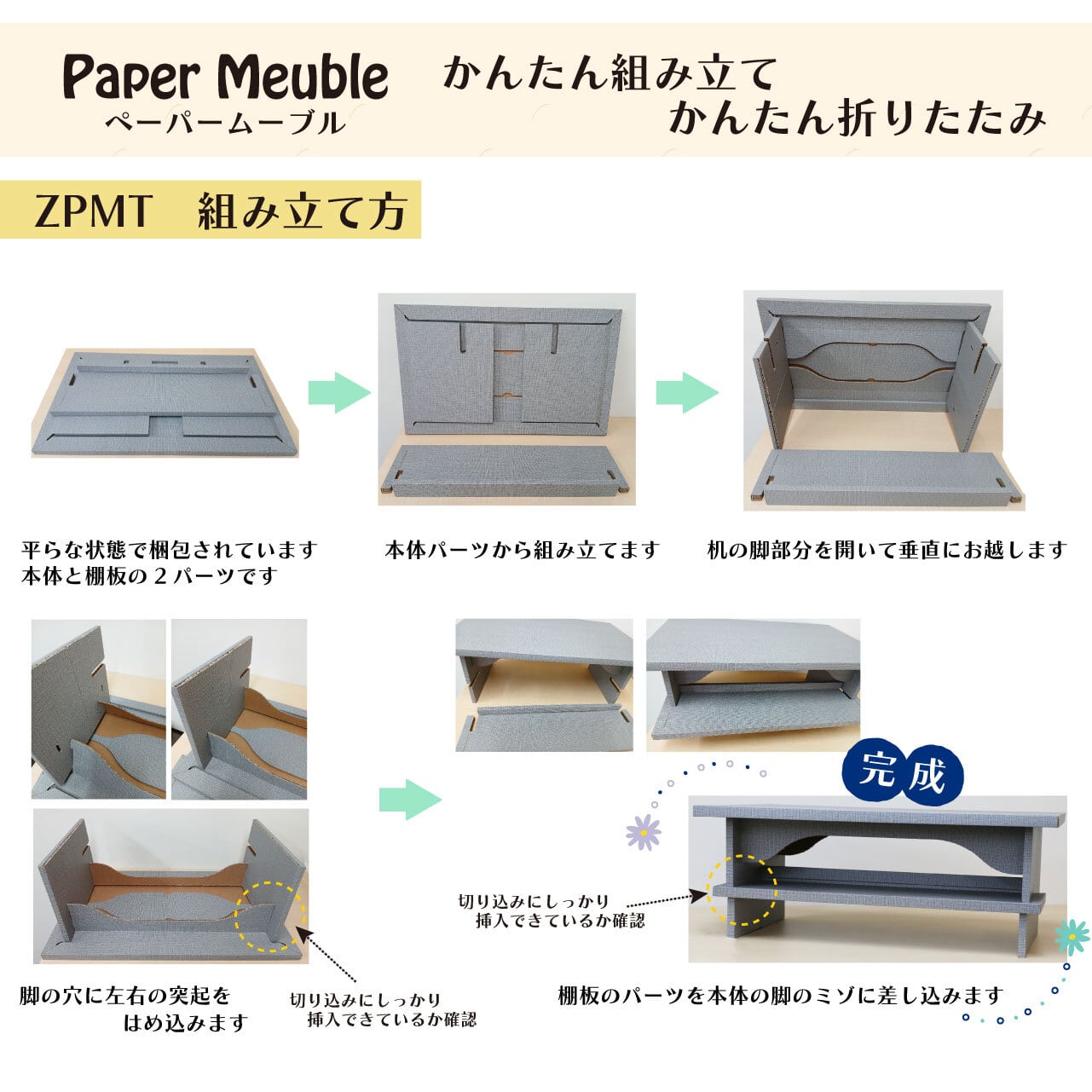 Paper Meuble
ペーパームーブル

かんたん組み立て
かんたん折りたたみ

ZPMT　組み立て方

平らな状態で梱包されています
本体と棚板の２パーツです

本体パーツから組み立てます

机の脚部分を開いて垂直にお越します

脚の穴に左右の突起を
はめ込みます

切り込みにしっかり
挿入できているか確認

完成

切り込みにしっかり
挿入できているか確認

棚板のパーツを本体の脚のミゾに差し込みます