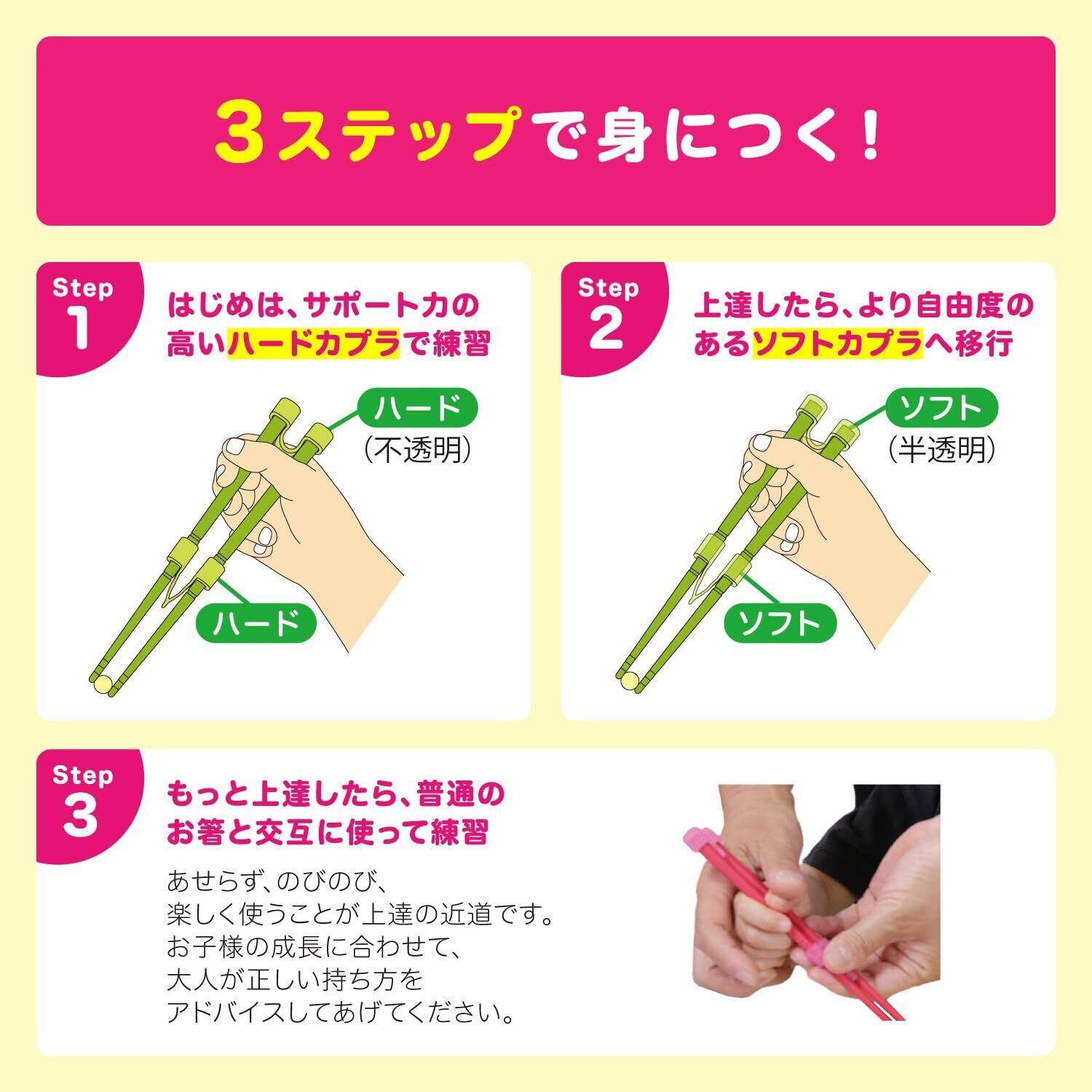 3ステップで身につく！

Step 1

はじめは、サポート力の高いハードカプラで練習

ハード
（不透明）

ハード

Step 2

上達したら、より自由度のあるソフトカプラへ移行

ソフト
（半透明）

ソフト

Step 3

もっと上達したら、普通のお箸と交互に使って練習

あせらず、のびのび、楽しく使うことが上達の近道です。お子様の成長に合わせて、大人が正しい持ち方をアドバイスしてあげてください。