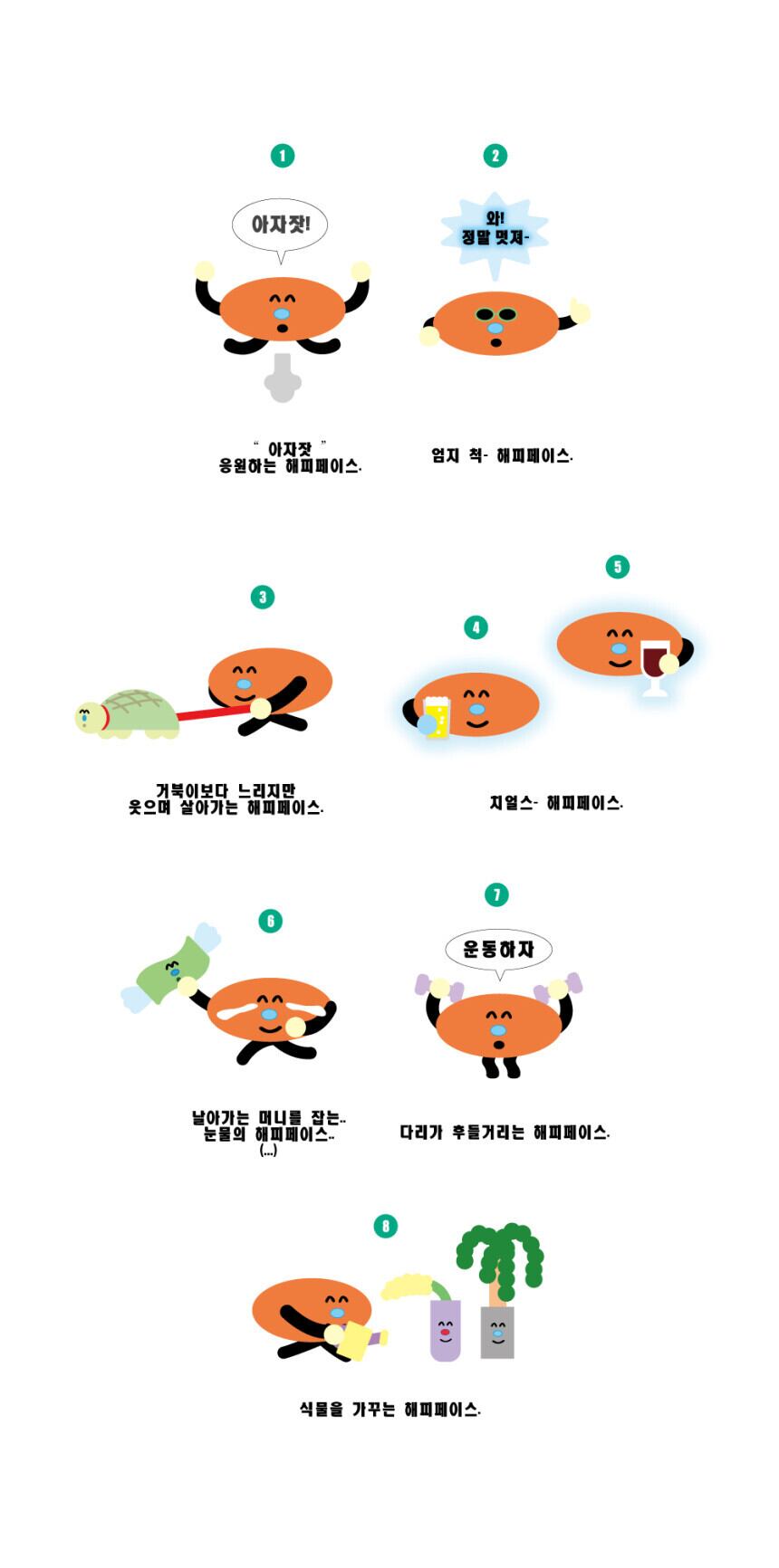 1

아자잣!

" 아자잣 "
응원하는 해피페이스.

2

와!
정말 멋져-

엄지 척- 해피페이스.

3

거북이보다 느리지만
웃으며 살아가는 해피페이스.

4

5

치얼스- 해피페이스.

6

날아가는 머니를 잡는..
눈물의 해피페이스..
(...)

7

운동하자

다리가 후들거리는 해피페이스.

8

식물을 가꾸는 해피페이스.