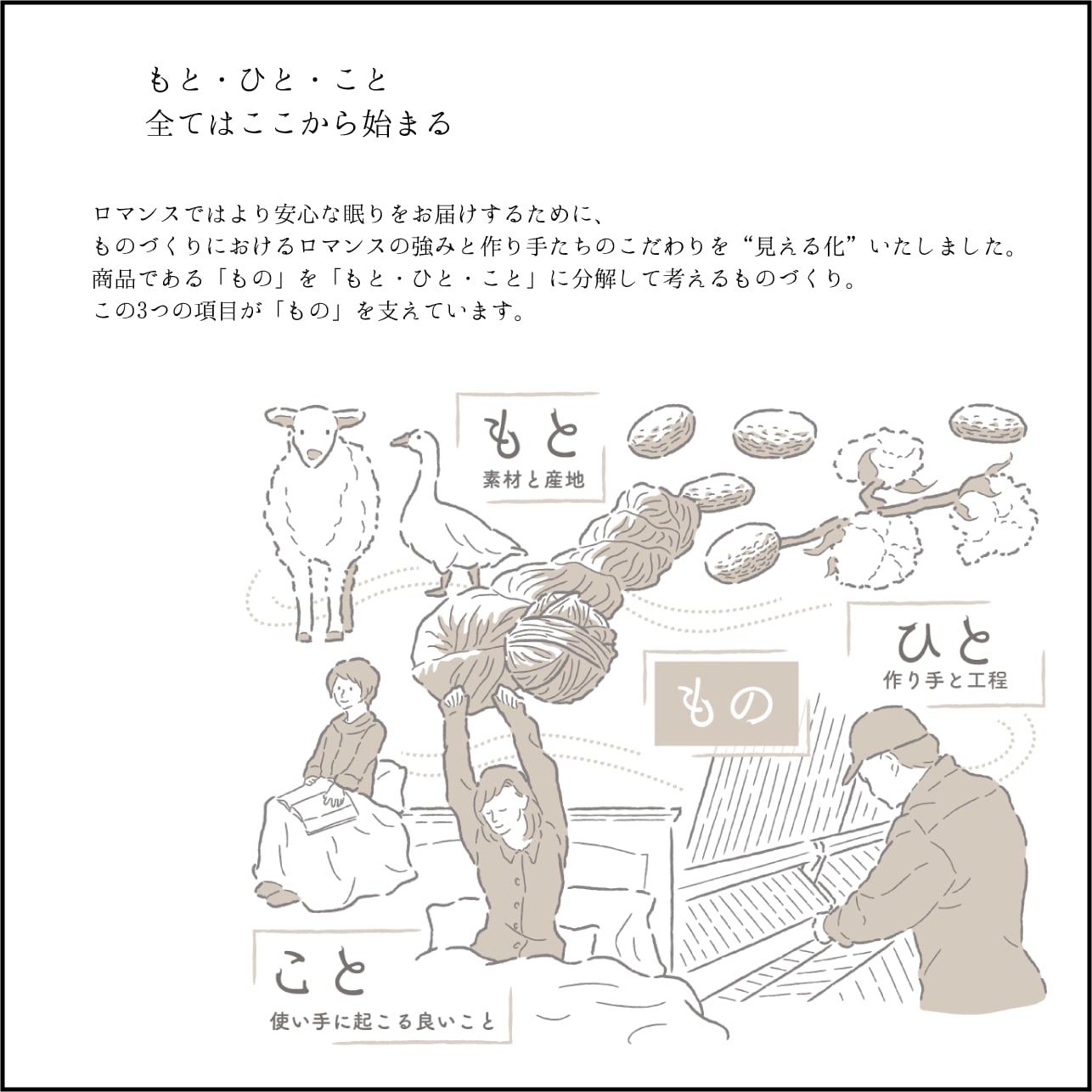 もと・ひと・こと
全てはここから始まる

ロマンスではより安心な眠りをお届けするために、
ものづくりにおけるロマンスの強みと作り手たちのこだわりを“見える化”いたしました。
商品である「もの」を「もと・ひと・こと」に分解して考えるものづくり。
この3つの項目が「もの」を支えています。

もと
素材と産地

ひと
作り手と工程

もの

こと
使い手に起こる良いこと