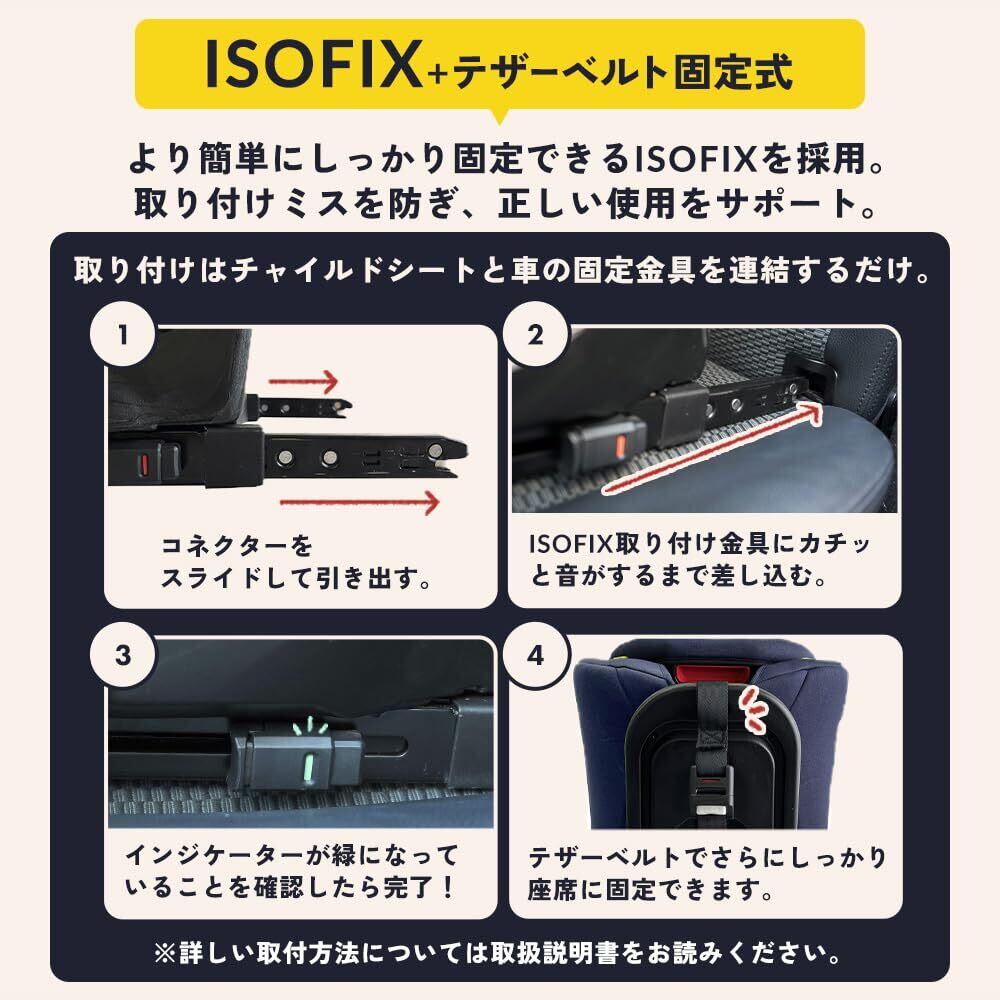 ISOFIX+テザーベルト固定式

より簡単にしっかり固定できるISOFIXを採用。
取り付けミスを防ぎ、正しい使用をサポート。

取り付けはチャイルドシートと車の固定金具を連結するだけ。

1

コネクターを
スライドして引き出す。

2

ISOFIX取り付け金具にカチッと音がするまで差し込む。

3

インジケーターが緑になっていることを確認したら完了！

4

テザーベルトでさらにしっかり座席に固定できます。

※詳しい取付方法については取扱説明書をお読みください。