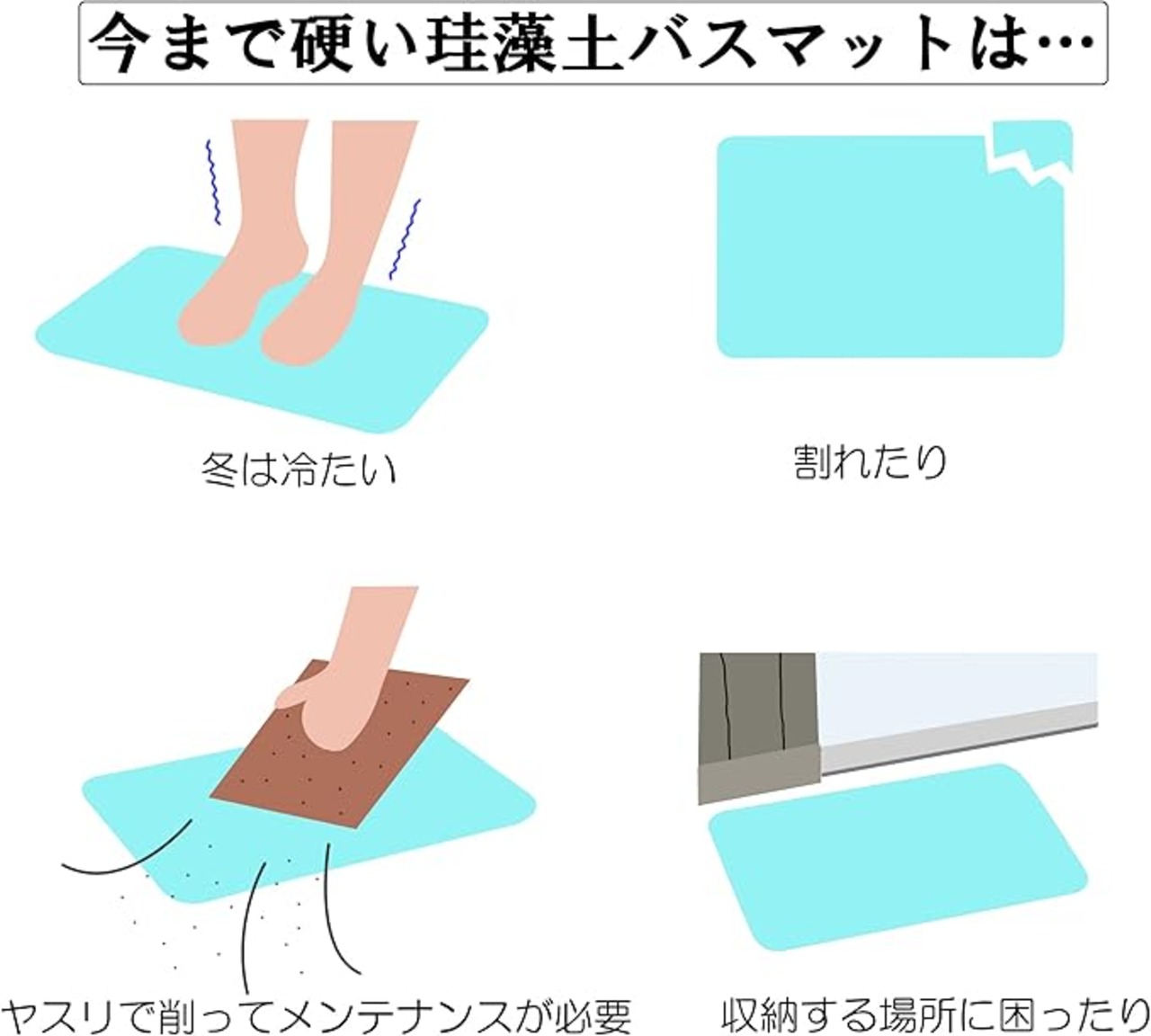 今まで硬い珪藻土バスマットは…

冬は冷たい

割れたり

ヤスリで削ってメンテナンスが必要

収納する場所に困ったり