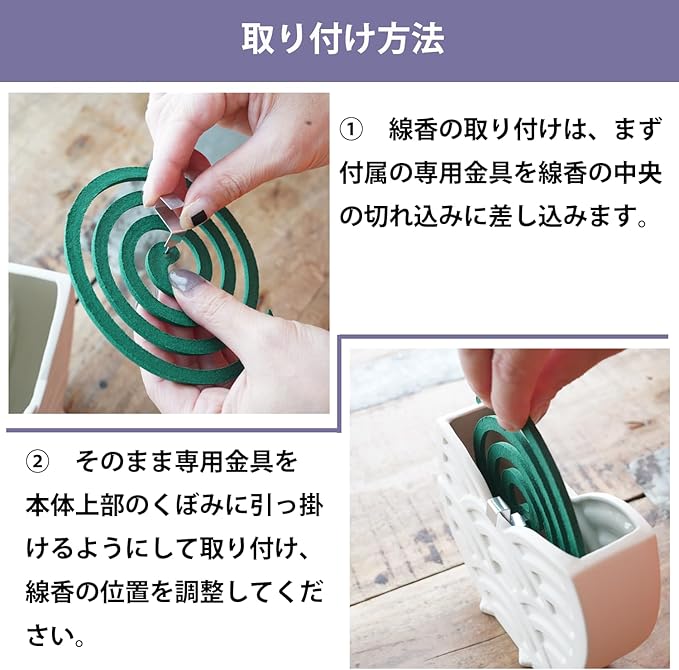 取り付け方法

① 線香の取り付けは、まず付属の専用金具を線香の中央の切れ込みに差し込みます。

② そのまま専用金具を本体上部のくぼみに引っ掛けるようにして取り付け、線香の位置を調整してください。