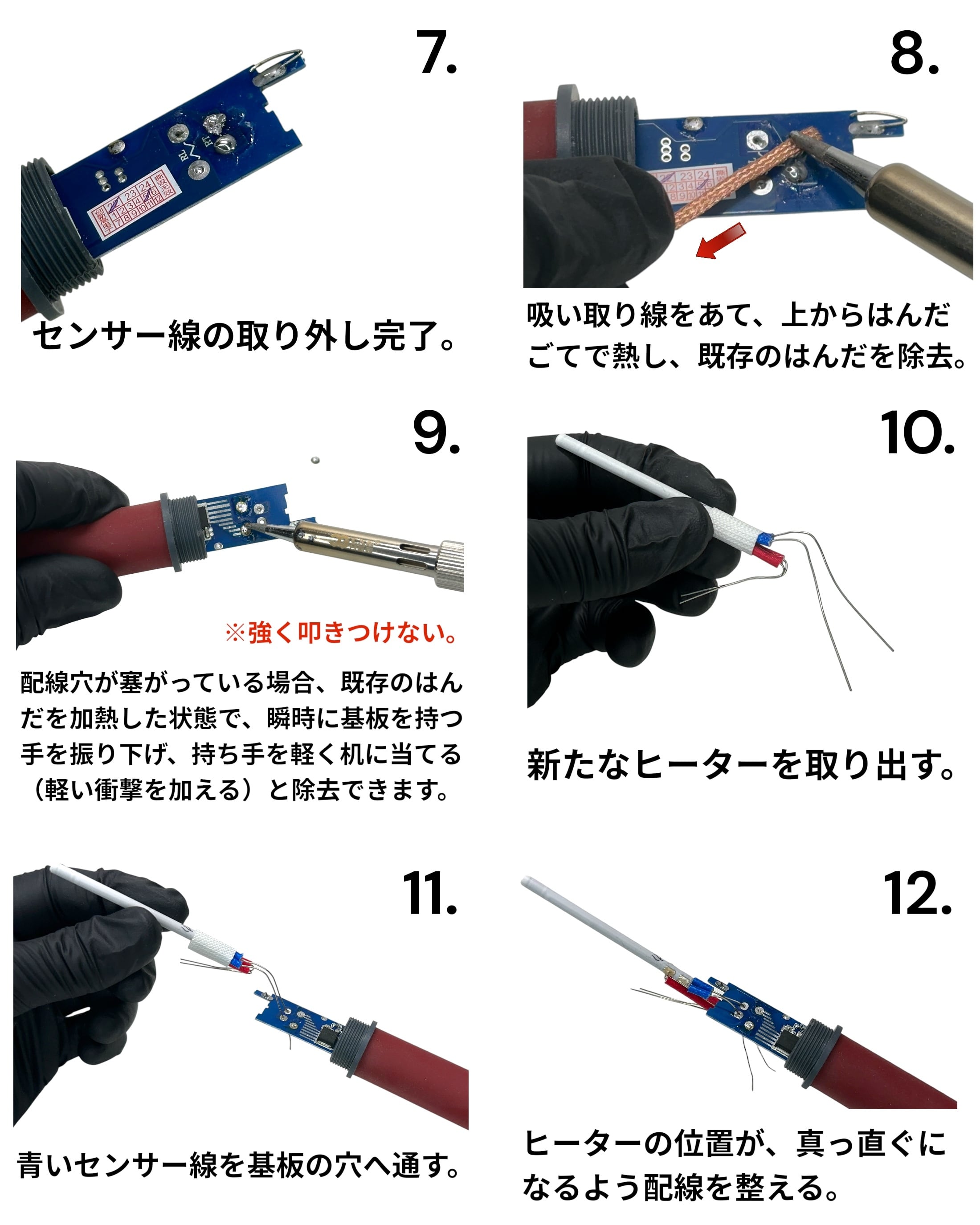 7.

センサー線の取り外し完了。

8.

吸い取り線をあて、上からはんだごてで熱し、既存のはんだを除去。

9.

※強く叩きつけない。

配線穴が塞がっている場合、既存のはんだを加熱した状態で、瞬時に基板を持つ手を振り下げ、持ち手を軽く机に当てる（軽い衝撃を加える）と除去できます。

10.

新たなヒーターを取り出す。

11.

青いセンサー線を基板の穴へ通す。

12.

ヒーターの位置が、真っ直ぐになるよう配線を整える。