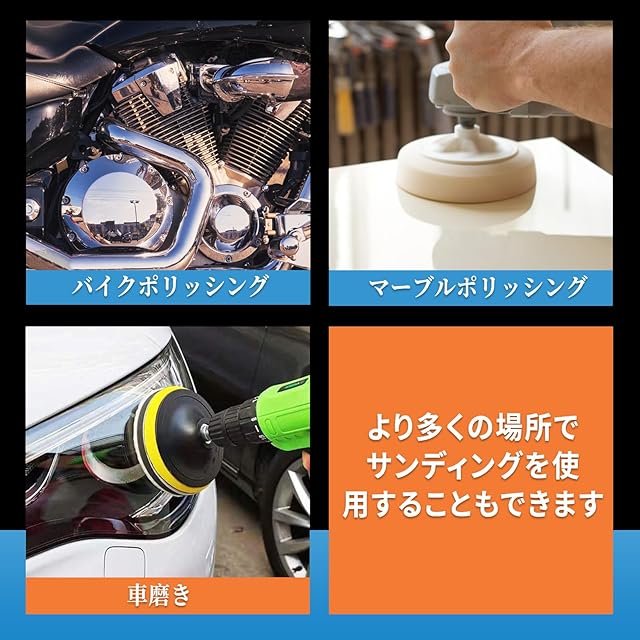 バイクポリッシング

マーブルポリッシング

車磨き

より多くの場所でサンディングを使用することもできます