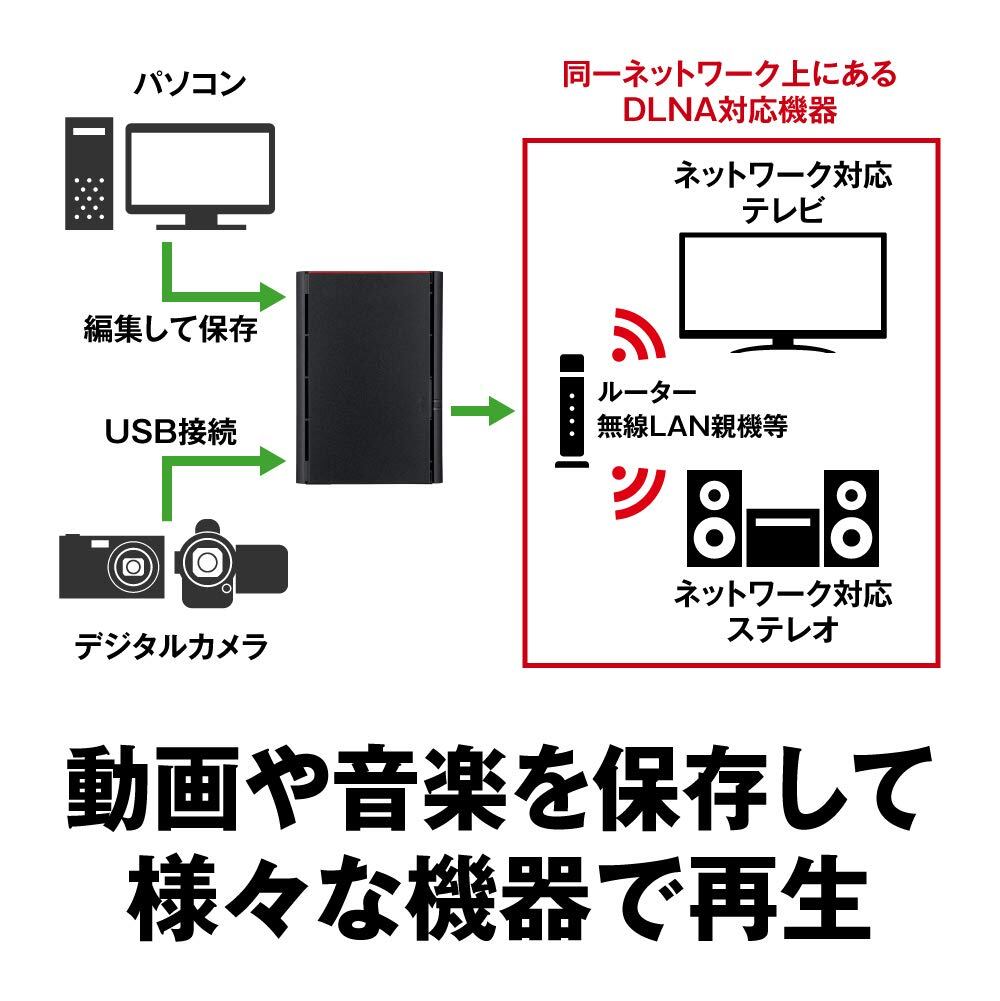 パソコン

編集して保存

USB接続

デジタルカメラ

同一ネットワーク上にある
DLNA対応機器

ネットワーク対応
テレビ

ルーター
無線LAN親機等

ネットワーク対応
ステレオ

動画や音楽を保存して
様々な機器で再生