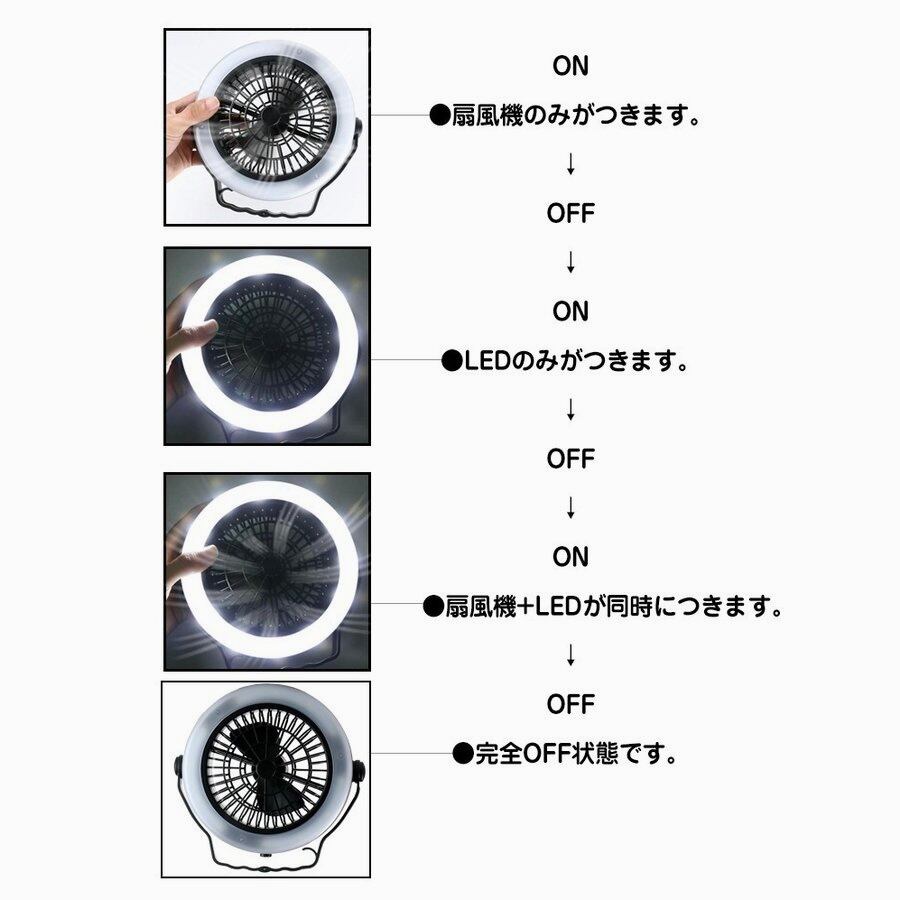 ON

●扇風機のみがつきます。

↓

OFF

↓

ON

●LEDのみがつきます。

↓

OFF

↓

ON

●扇風機+LEDが同時につきます。

↓

OFF

●完全OFF状態です。