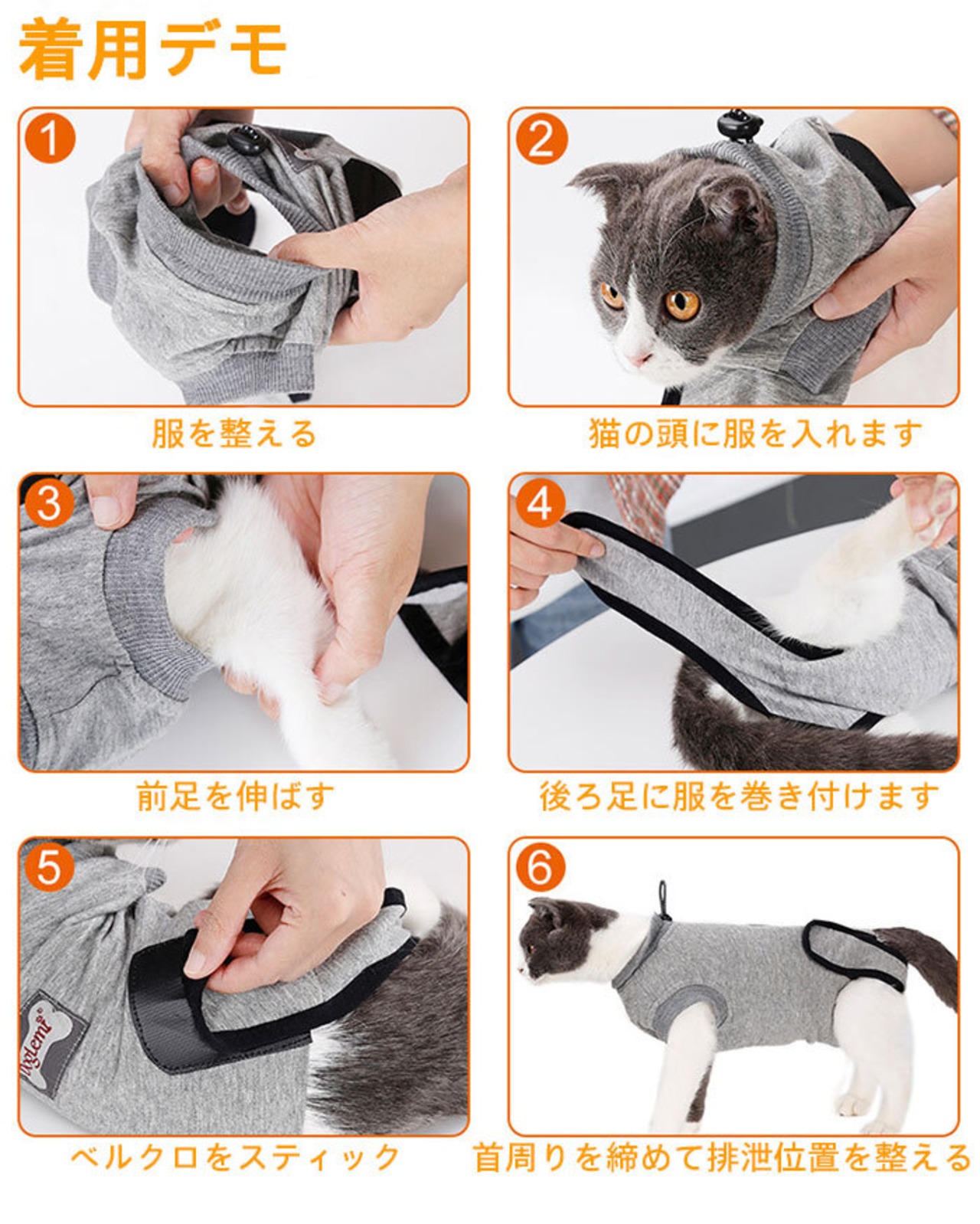 着用デモ

1
服を整える

2
猫の頭に服を入れます

3
前足を伸ばす

4
後ろ足に服を巻き付けます

5
Doglemi
ベルクロをスティック

6
首周りを締めて排泄位置を整える