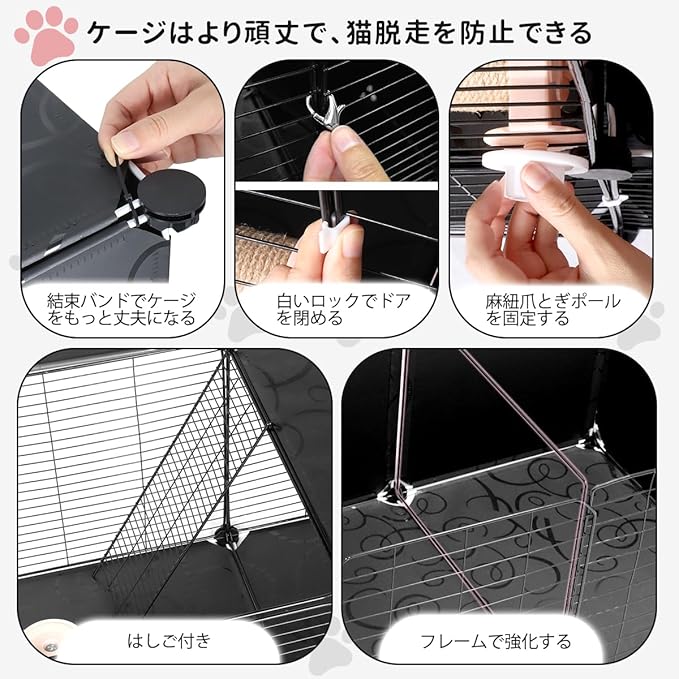 ケージはより頑丈で、猫脱走を防止できる

結束バンドでケージをもっと丈夫になる

白いロックでドアを閉める

麻紐爪とぎポールを固定する

はしご付き

フレームで強化する