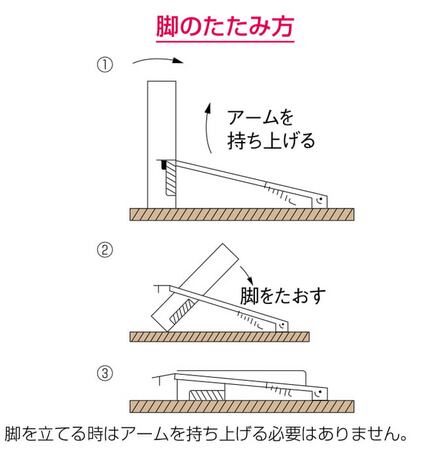 脚のたたみ方

①

アームを持ち上げる

②

脚をたおす

③

脚を立てる時はアームを持ち上げる必要はありません。