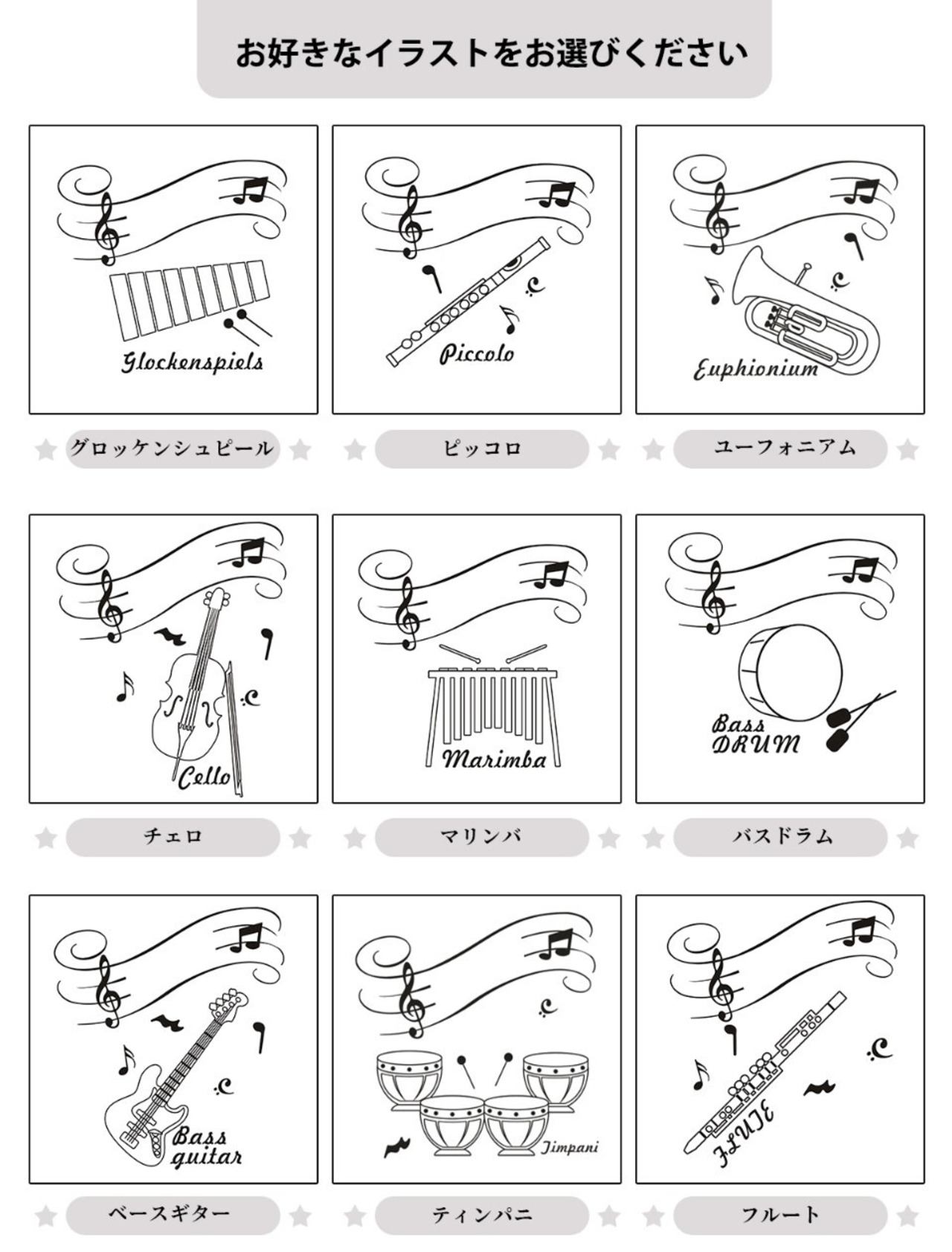 お好きなイラストをお選びください

Glockenspiels

グロッケンシュピール

Piccolo

ピッコロ

Euphionium

ユーフォニアム

Cello

チェロ

Marimba

マリンバ

Bass DRUM

バスドラム

Bass guitar

ベースギター

Timpani

ティンパニ

FLUTE

フルート