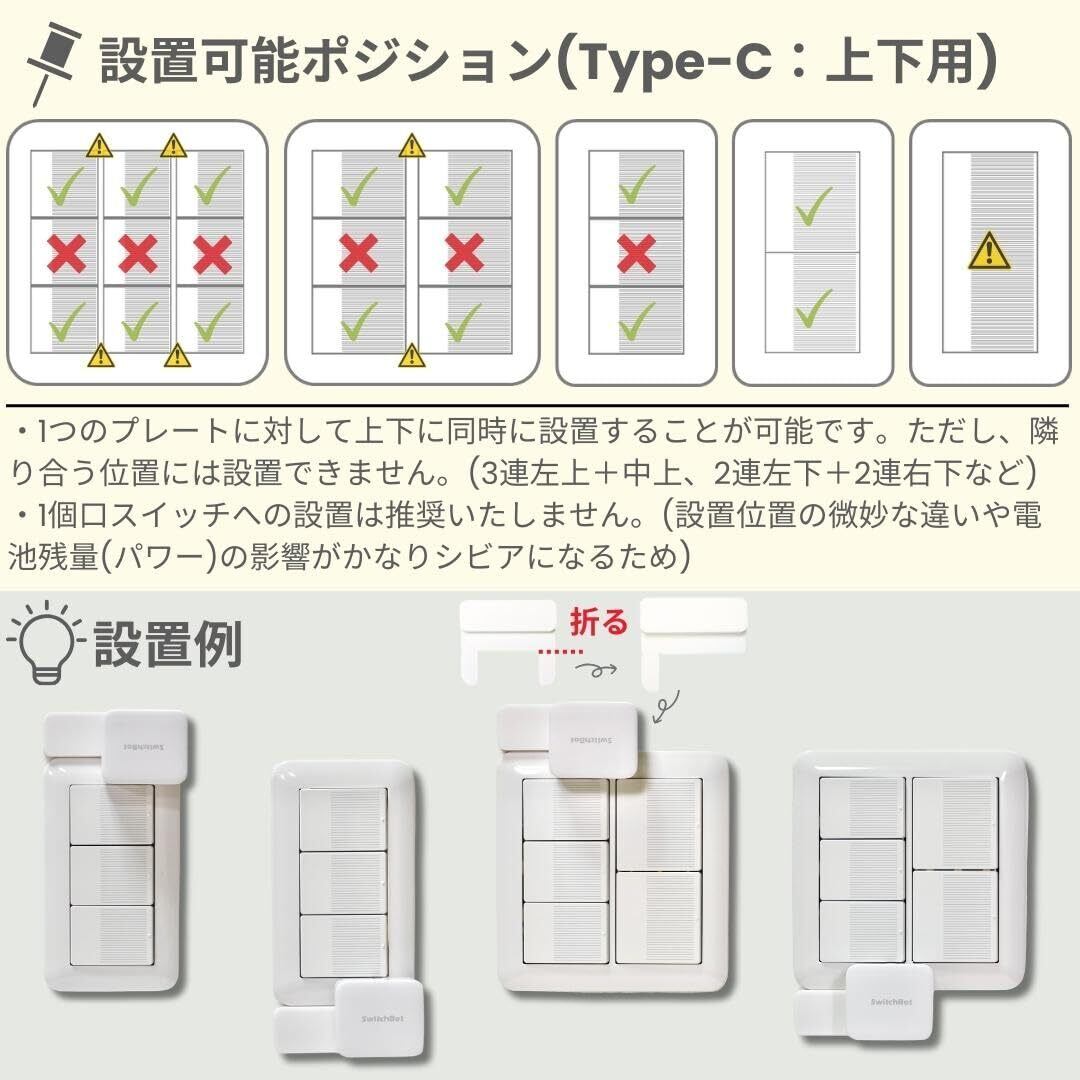 設置可能ポジション(Type-C：上下用)

・1つのプレートに対して上下に同時に設置することが可能です。ただし、隣り合う位置には設置できません。(3連左上＋中上、2連左下＋2連右下など)
・1個口スイッチへの設置は推奨いたしません。(設置位置の微妙な違いや電池残量(パワー)の影響がかなりシビアになるため)

設置例

折る

SwitchBot

SwitchBot

SwitchBot

SwitchBot