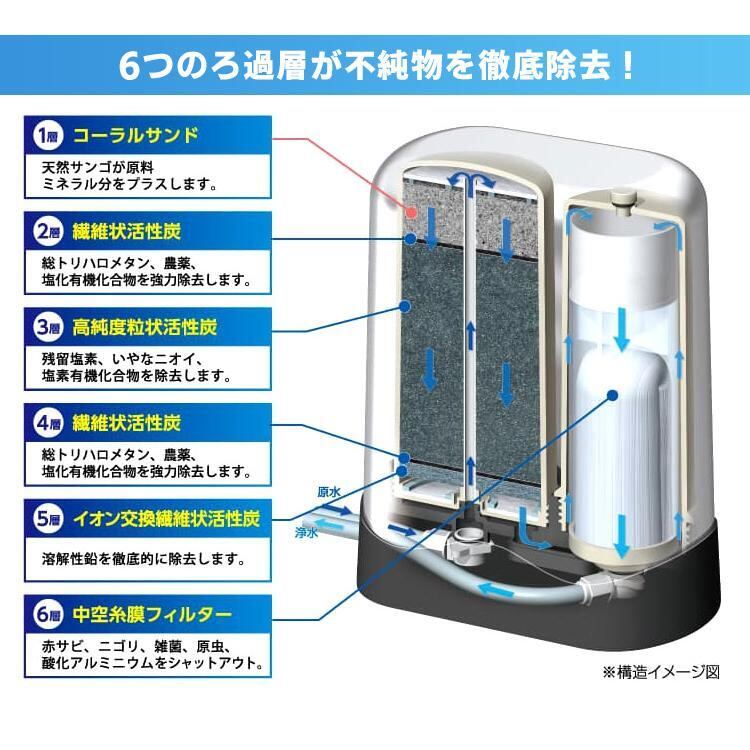 6つのろ過層が不純物を徹底除去！

1層 コーラルサンド
天然サンゴが原料
ミネラル分をプラスします。

2層 繊維状活性炭
総トリハロメタン、農薬、
塩化有機化合物を強力除去します。

3層 高純度粒状活性炭
残留塩素、いやなニオイ、
塩素有機化合物を除去します。

4層 繊維状活性炭
総トリハロメタン、農薬、
塩化有機化合物を強力除去します。

5層 イオン交換繊維状活性炭
溶解性鉛を徹底的に除去します。

6層 中空糸膜フィルター
赤サビ、ニゴリ、雑菌、原虫、
酸化アルミニウムをシャットアウト。

原水
浄水

※構造イメージ図