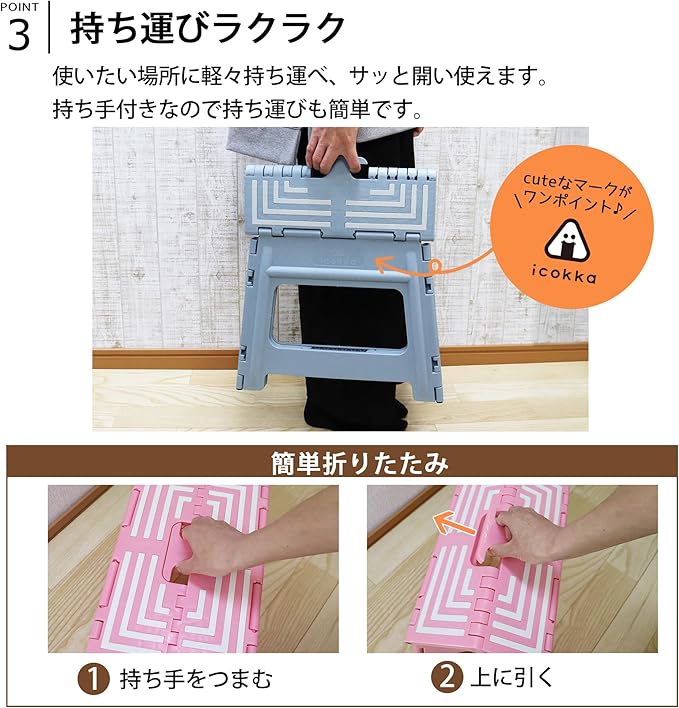 POINT
3 持ち運びラクラク

使いたい場所に軽々持ち運べ、サッと開い使えます。
持ち手付きなので持ち運びも簡単です。

cuteなマークが
\ワンポイント♪/
icokka

簡単折りたたみ

1 持ち手をつまむ

2 上に引く