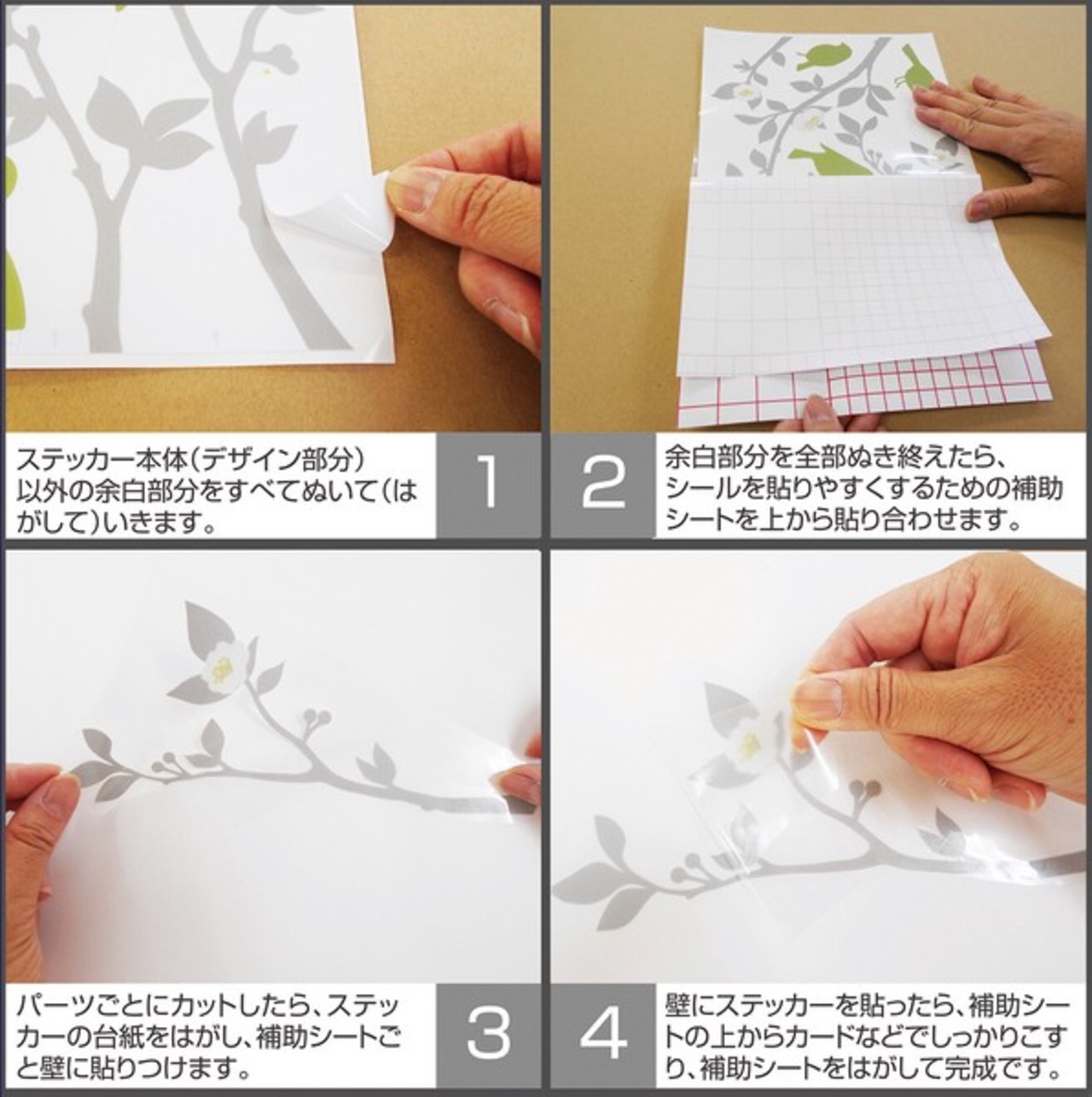 ステッカー本体(デザイン部分)以外の余白部分をすべてぬいて(はがして)いきます。

1

2

余白部分を全部ぬき終えたら、シールを貼りやすくするための補助シートを上から貼り合わせます。

パーツごとにカットしたら、ステッカーの台紙をはがし、補助シートごと壁に貼りつけます。

3

4

壁にステッカーを貼ったら、補助シートの上からカードなどでしっかりこすり、補助シートをはがして完成です。