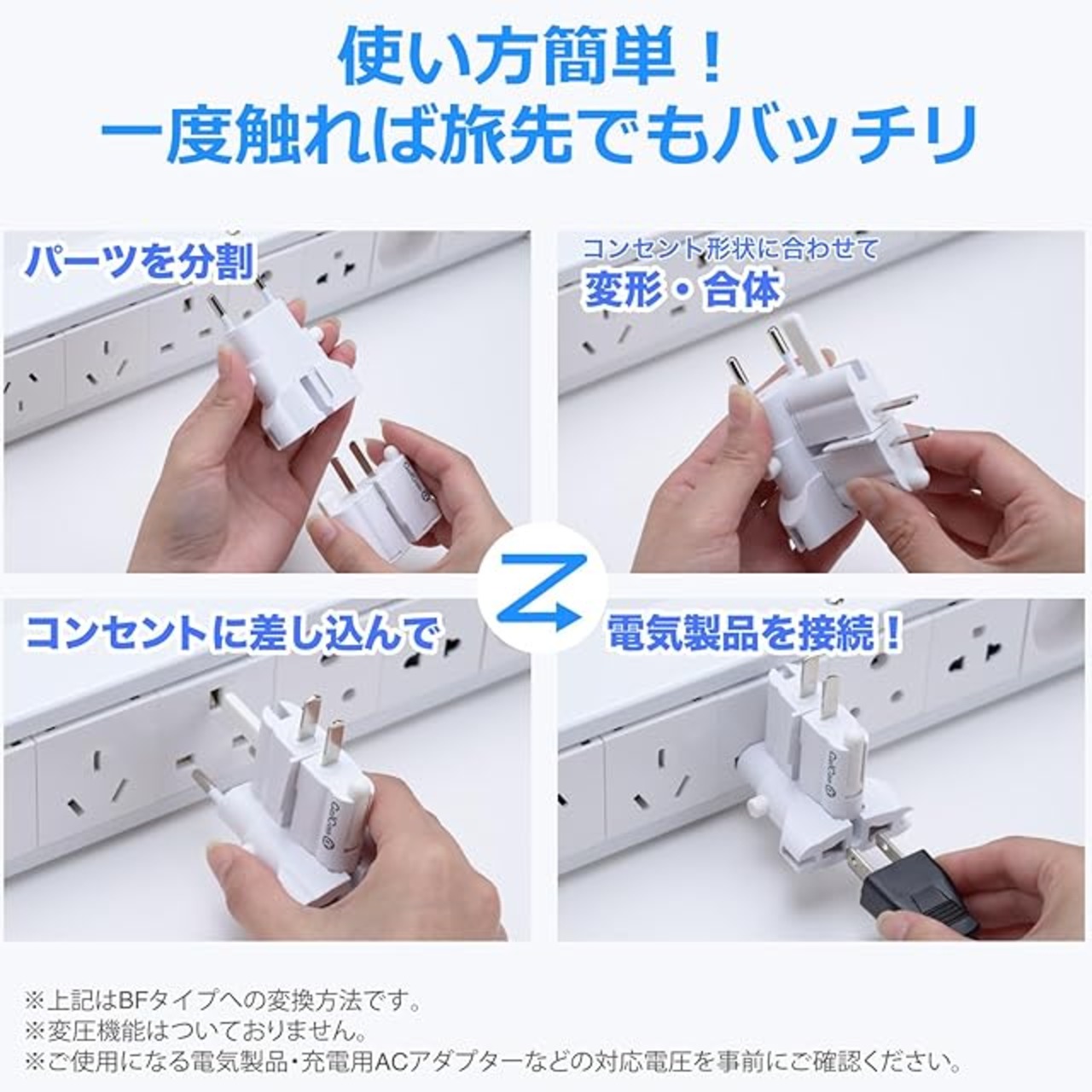 使い方簡単！
一度触れば旅先でもバッチリ

パーツを分割

コンセント形状に合わせて
変形・合体

コンセントに差し込んで

電気製品を接続！

※上記はBFタイプへの変換方法です。
※変圧機能はついておりません。
※ご使用になる電気製品・充電用ACアダプターなどの対応電圧を事前にご確認ください。