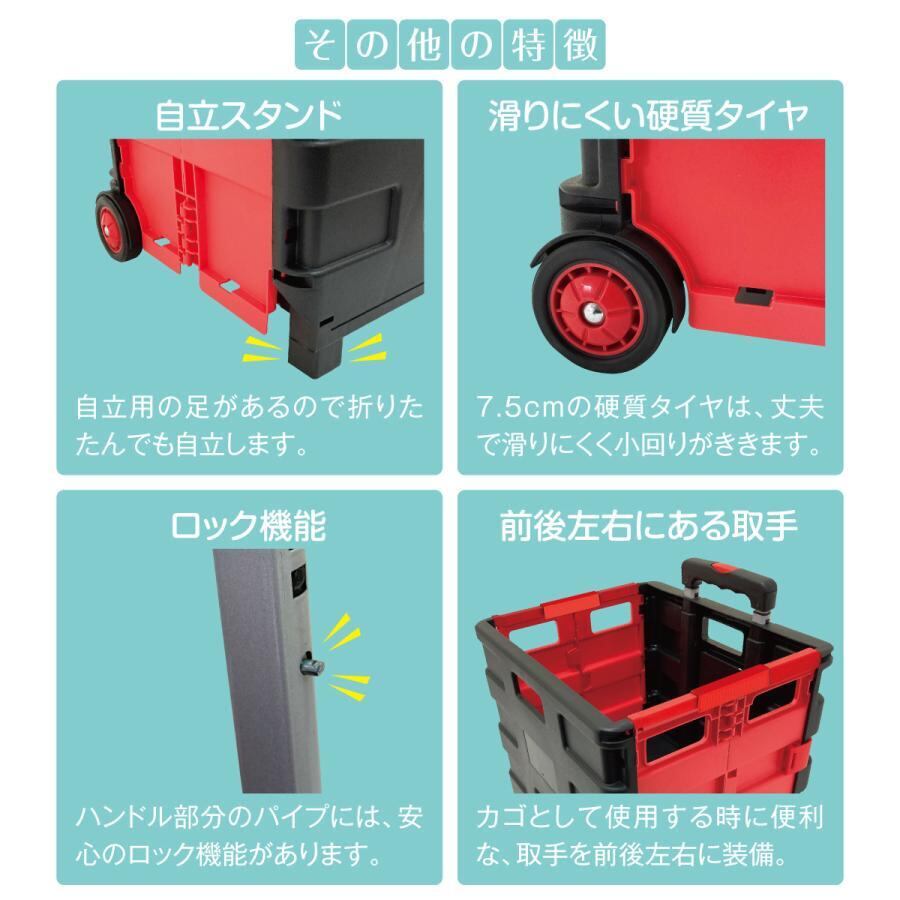 その他の特徴

自立スタンド

自立用の足があるので折りたたんでも自立します。

滑りにくい硬質タイヤ

7.5cmの硬質タイヤは、丈夫で滑りにくく小回りがききます。

ロック機能

ハンドル部分のパイプには、安心のロック機能があります。

前後左右にある取手

カゴとして使用する時に便利な、取手を前後左右に装備。