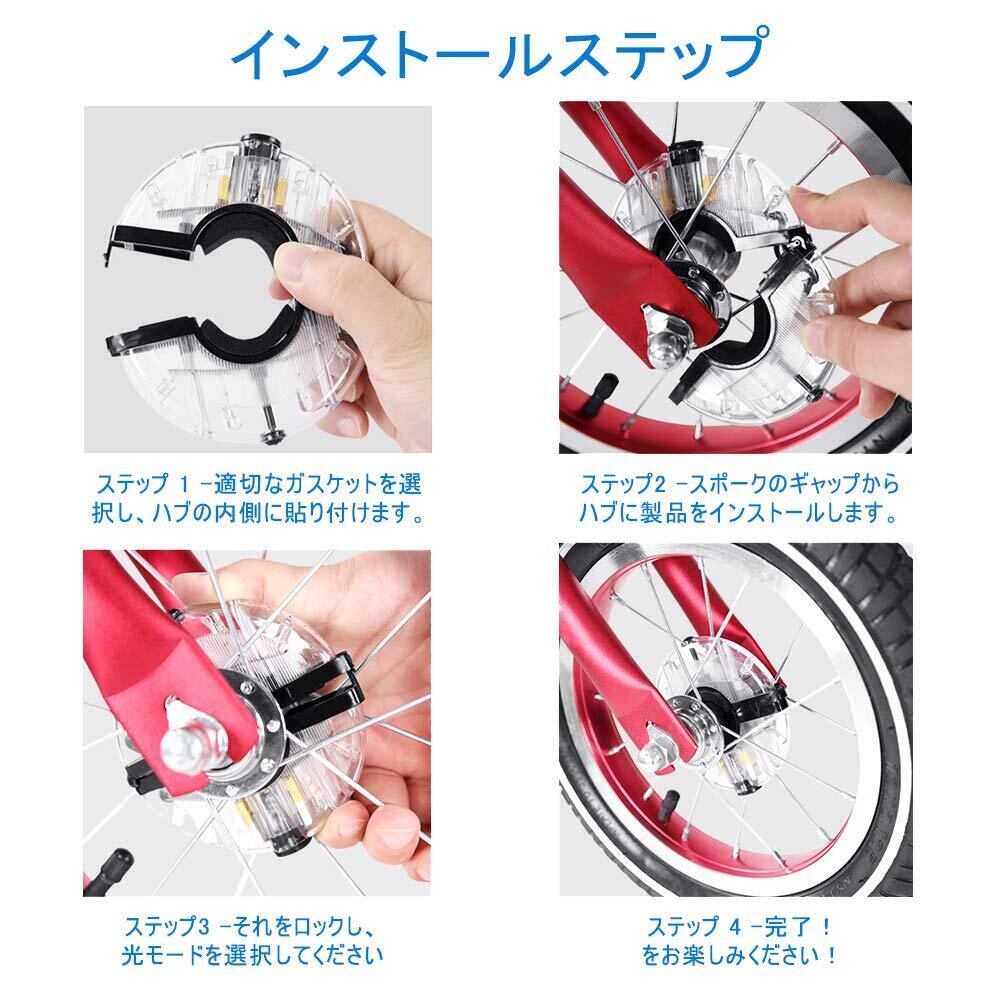 インストールステップ

ステップ 1 -適切なガスケットを選択し、ハブの内側に貼り付けます。

ステップ2 -スポークのギャップからハブに製品をインストールします。

ステップ3 -それをロックし、光モードを選択してください

ステップ 4 -完了！をお楽しみください！