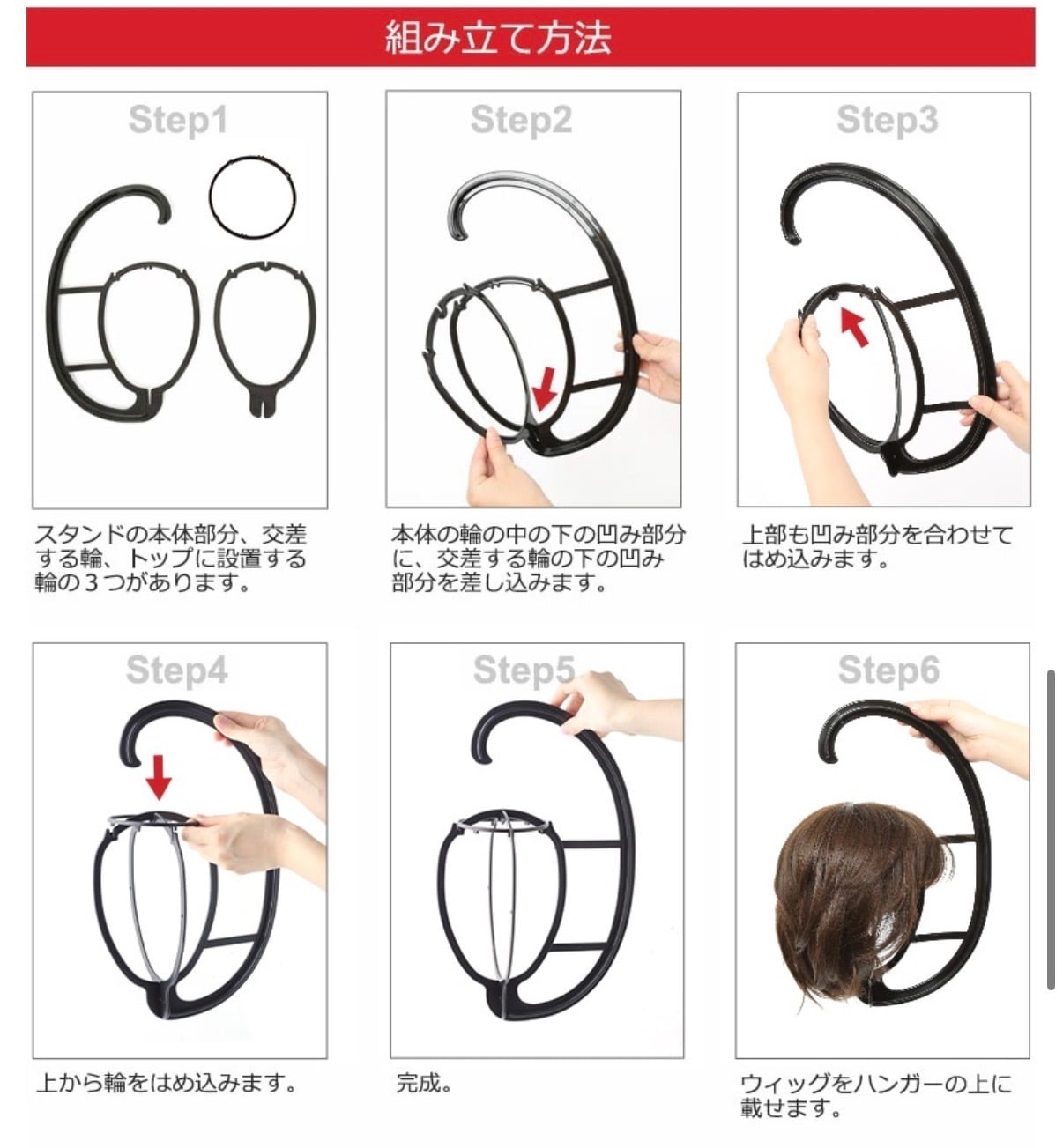 組み立て方法

Step1

スタンドの本体部分、交差する輪、トップに設置する輪の３つがあります。

Step2

本体の輪の中の下の凹み部分に、交差する輪の下の凹み部分を差し込みます。

Step3

上部も凹み部分を合わせてはめ込みます。

Step4

上から輪をはめ込みます。

Step5

完成。

Step6

ウィッグをハンガーの上に載せます。