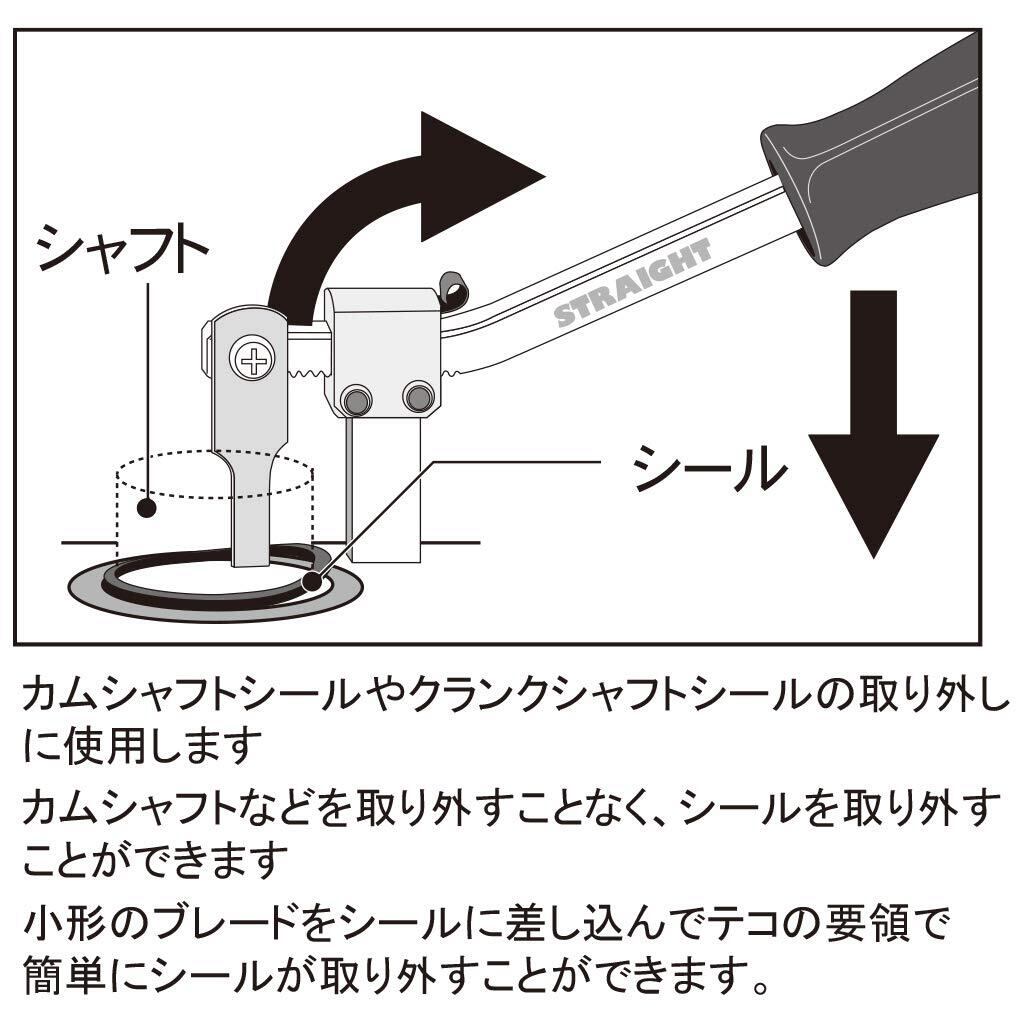 シャフト

STRAIGHT

シール

カムシャフトシールやクランクシャフトシールの取り外しに使用します

カムシャフトなどを取り外すことなく、シールを取り外すことができます

小形のブレードをシールに差し込んでテコの要領で簡単にシールが取り外すことができます。