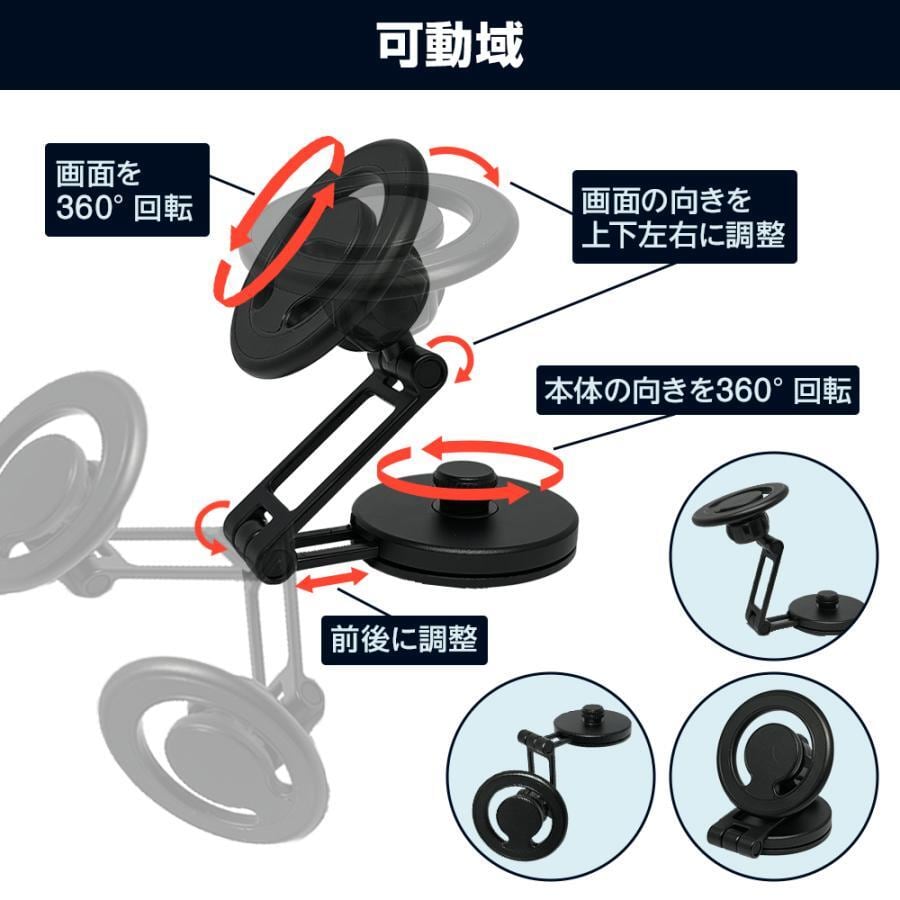 可動域

画面を
360° 回転

画面の向きを
上下左右に調整

本体の向きを360° 回転

前後に調整