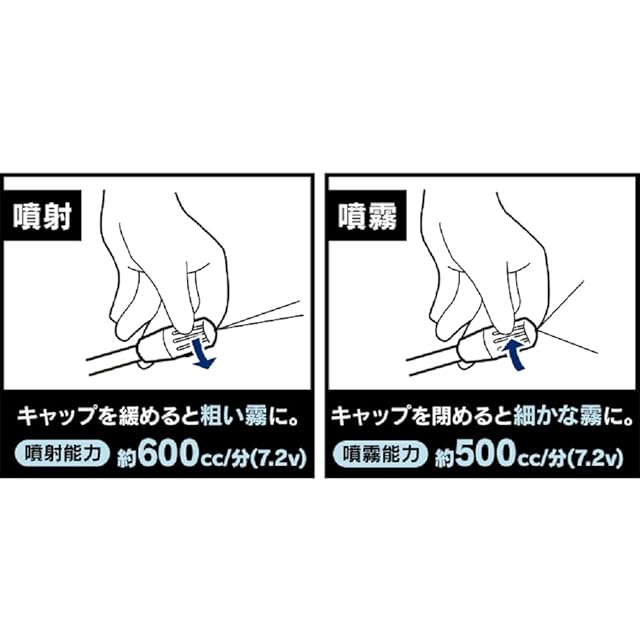 噴射

キャップを緩めると粗い霧に。

噴射能力 約600cc/分(7.2v)

噴霧

キャップを閉めると細かな霧に。

噴霧能力 約500cc/分(7.2v)