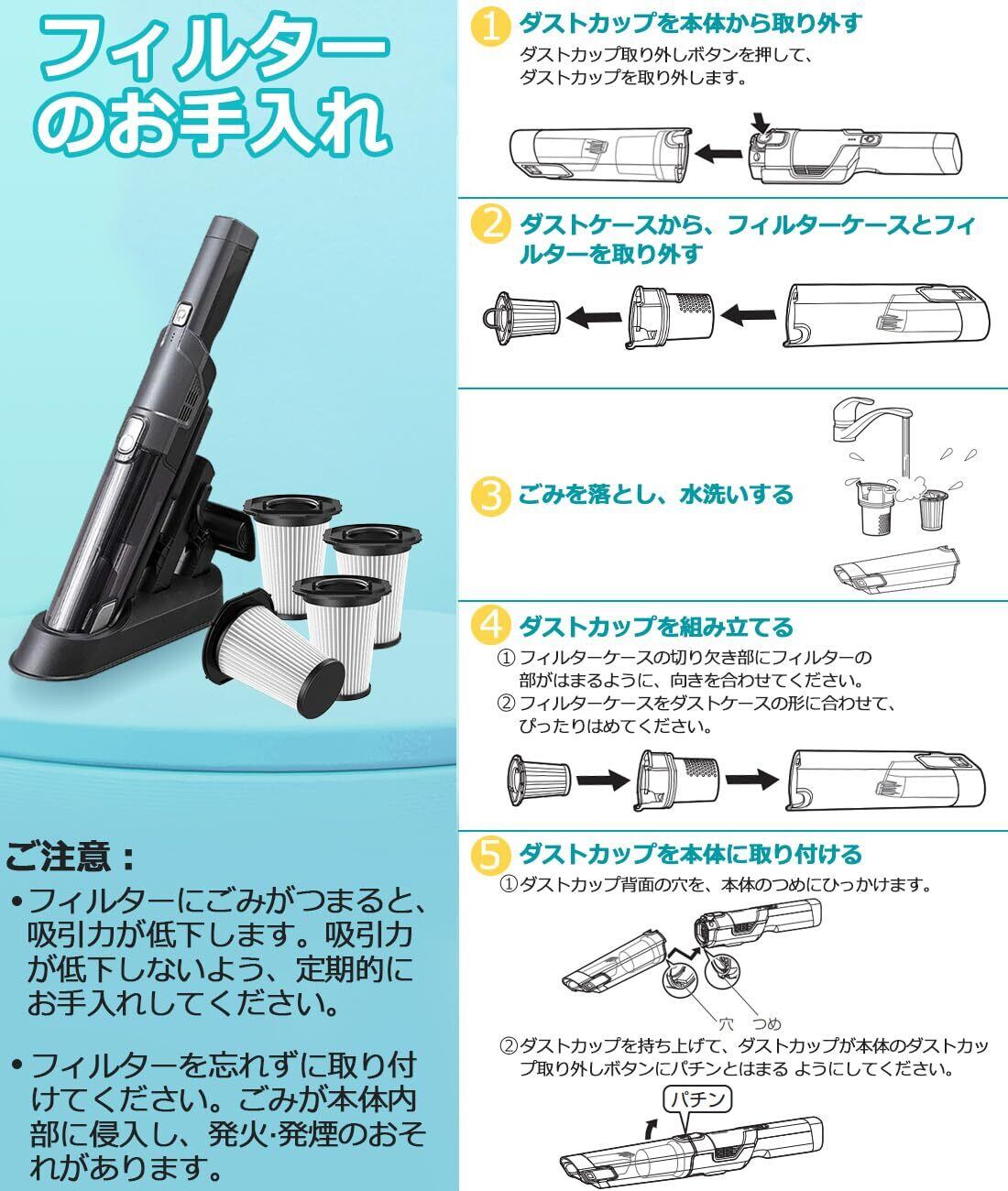 フィルターのお手入れ

ご注意：

•フィルターにごみがつまると、吸引力が低下します。吸引力が低下しないよう、定期的にお手入れしてください。

•フィルターを忘れずに取り付けてください。ごみが本体内部に侵入し、発火·発煙のおそれがあります。

1 ダストカップを本体から取り外す
ダストカップ取り外しボタンを押して、ダストカップを取り外します。

2 ダストケースから、フィルターケースとフィルターを取り外す

3 ごみを落とし、水洗いする

4 ダストカップを組み立てる
① フィルターケースの切り欠き部にフィルターの部がはまるように、向きを合わせてください。
② フィルターケースをダストケースの形に合わせて、ぴったりはめてください。

5 ダストカップを本体に取り付ける
①ダストカップ背面の穴を、本体のつめにひっかけます。

穴 つめ

②ダストカップを持ち上げて、ダストカップが本体のダストカップ取り外しボタンにパチンとはまる ようにしてください。

パチン