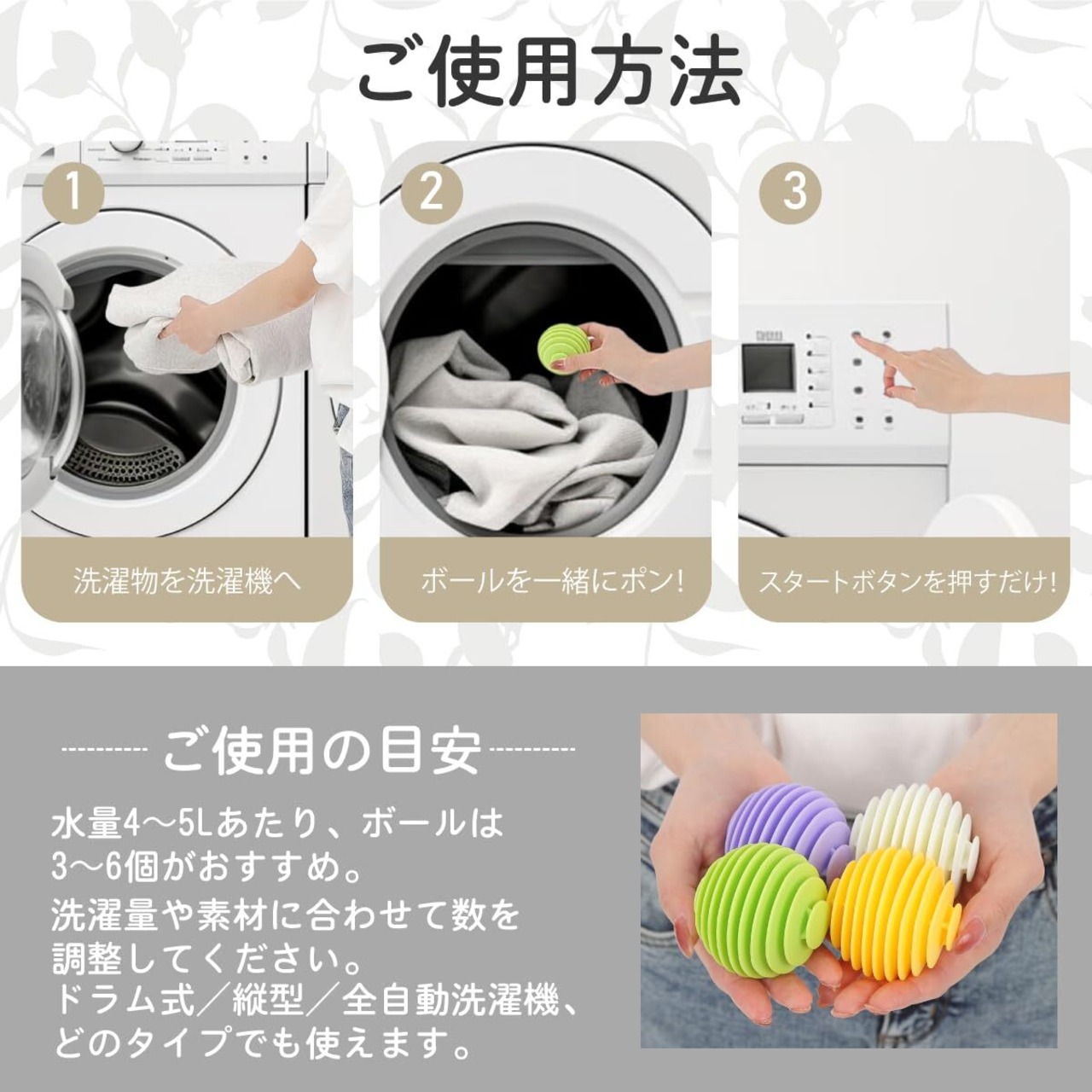 ご使用方法

1
洗濯物を洗濯機へ

2
ボールを一緒にポン!

3
スタートボタンを押すだけ!

ご使用の目安

水量4～5Lあたり、ボールは3～6個がおすすめ。
洗濯量や素材に合わせて数を調整してください。
ドラム式／縦型／全自動洗濯機、どのタイプでも使えます。