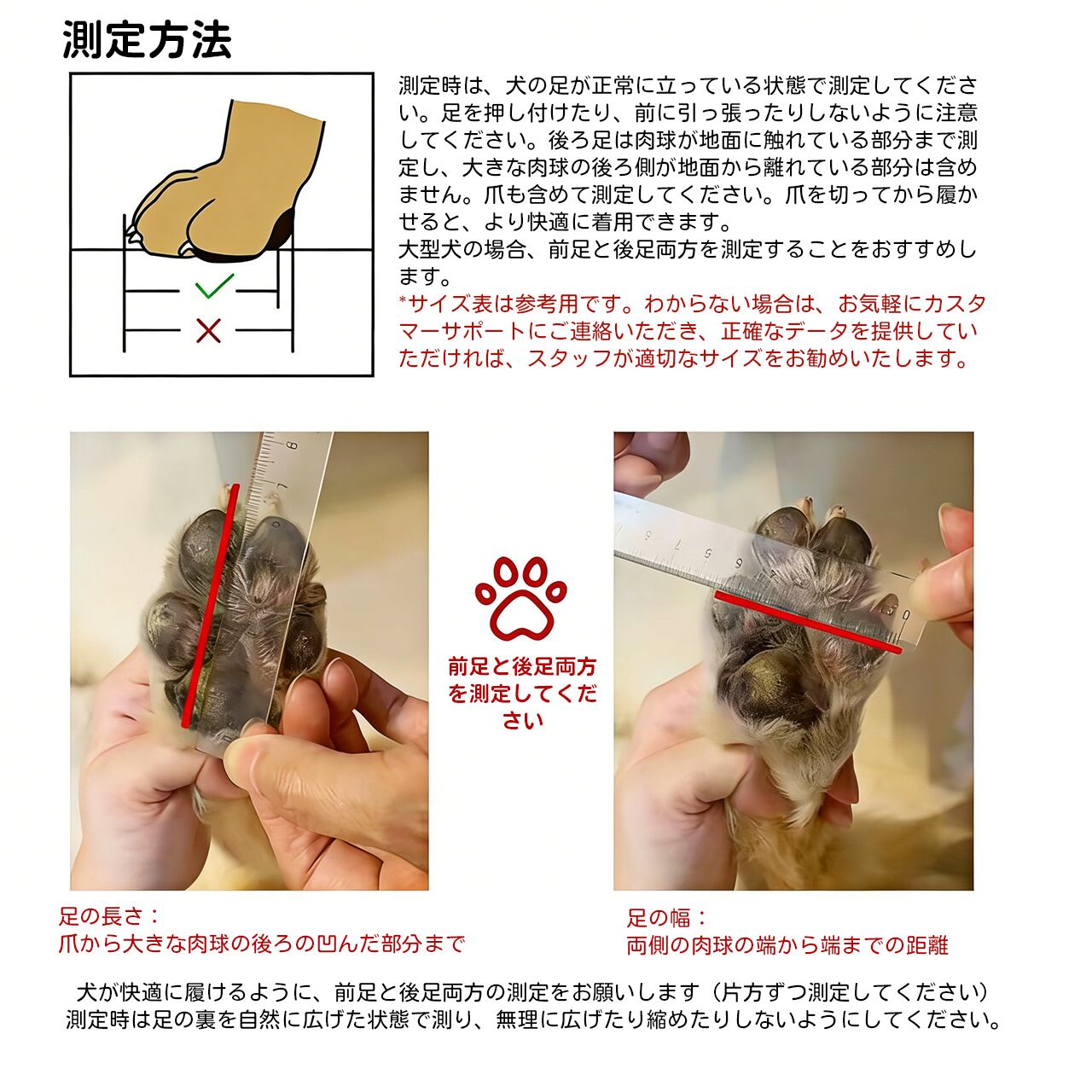 測定方法

測定時は、犬の足が正常に立っている状態で測定してください。足を押し付けたり、前に引っ張ったりしないように注意してください。後ろ足は肉球が地面に触れている部分まで測定し、大きな肉球の後ろ側が地面から離れている部分は含めません。爪も含めて測定してください。爪を切ってから履かせると、より快適に着用できます。
大型犬の場合、前足と後足両方を測定することをおすすめします。
*サイズ表は参考用です。わからない場合は、お気軽にカスタマーサポートにご連絡いただき、正確なデータを提供していただければ、スタッフが適切なサイズをお勧めいたします。

前足と後足両方を測定してください

足の長さ：
爪から大きな肉球の後ろの凹んだ部分まで

足の幅：
両側の肉球の端から端までの距離

犬が快適に履けるように、前足と後足両方の測定をお願いします（片方ずつ測定してください）
測定時は足の裏を自然に広げた状態で測り、無理に広げたり縮めたりしないようにしてください。