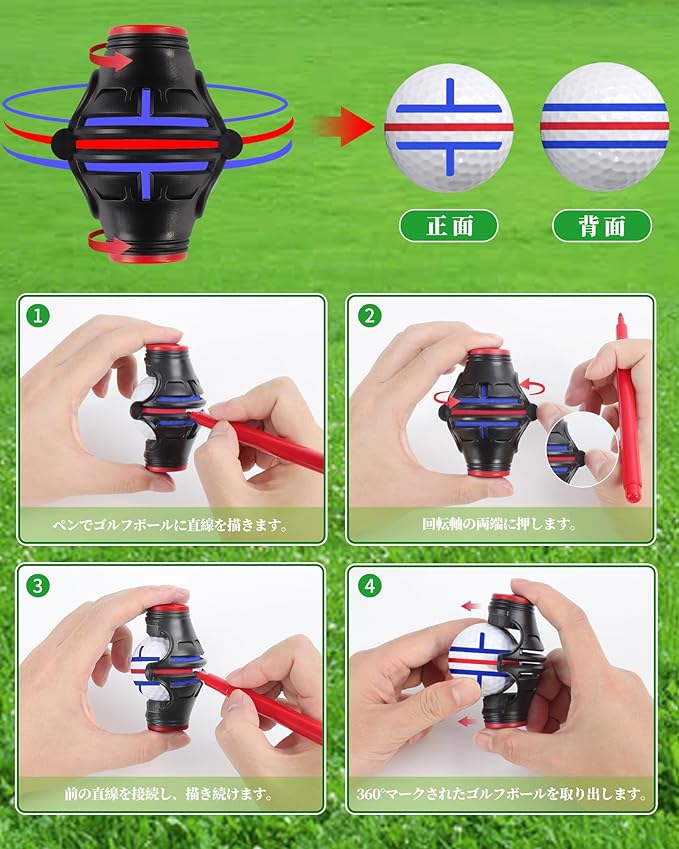 正面

背面

1

ペンでゴルフボールに直線を描きます。

2

回転軸の両端に押します。

3

前の直線を接続し、描き続けます。

4

360°マークされたゴルフボールを取り出します。