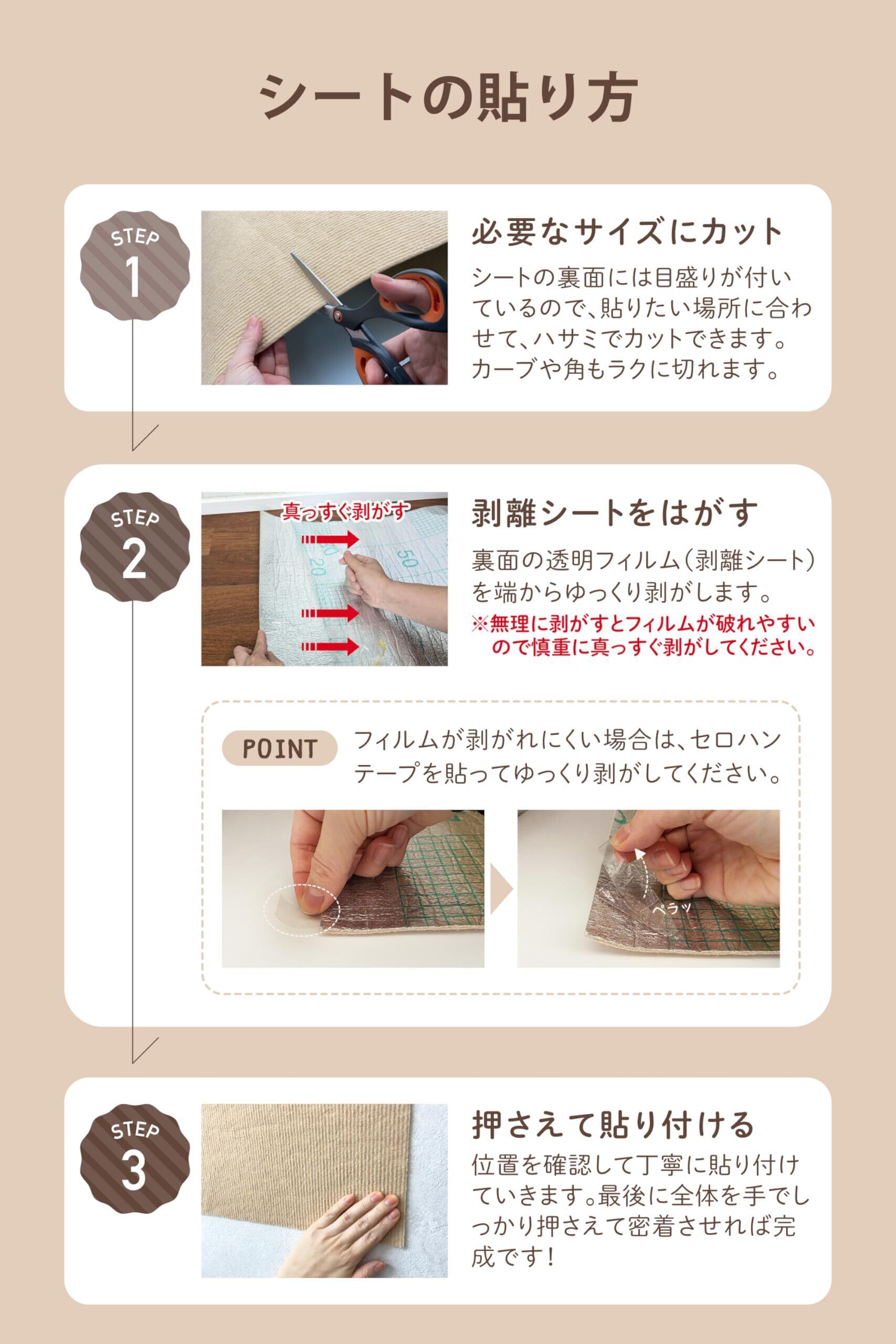 シートの貼り方

STEP 1

必要なサイズにカット

シートの裏面には目盛りが付いているので、貼りたい場所に合わせて、ハサミでカットできます。カーブや角もラクに切れます。

STEP 2

真っすぐ剥がす

50

20

剥離シートをはがす

裏面の透明フィルム(剥離シート)を端からゆっくり剥がします。

※無理に剥がすとフィルムが破れやすいので慎重に真っすぐ剥がしてください。

POINT

フィルムが剥がれにくい場合は、セロハンテープを貼ってゆっくり剥がしてください。

ペラッ

STEP 3

押さえて貼り付ける

位置を確認して丁寧に貼り付けていきます。最後に全体を手でしっかり押さえて密着させれば完成です!