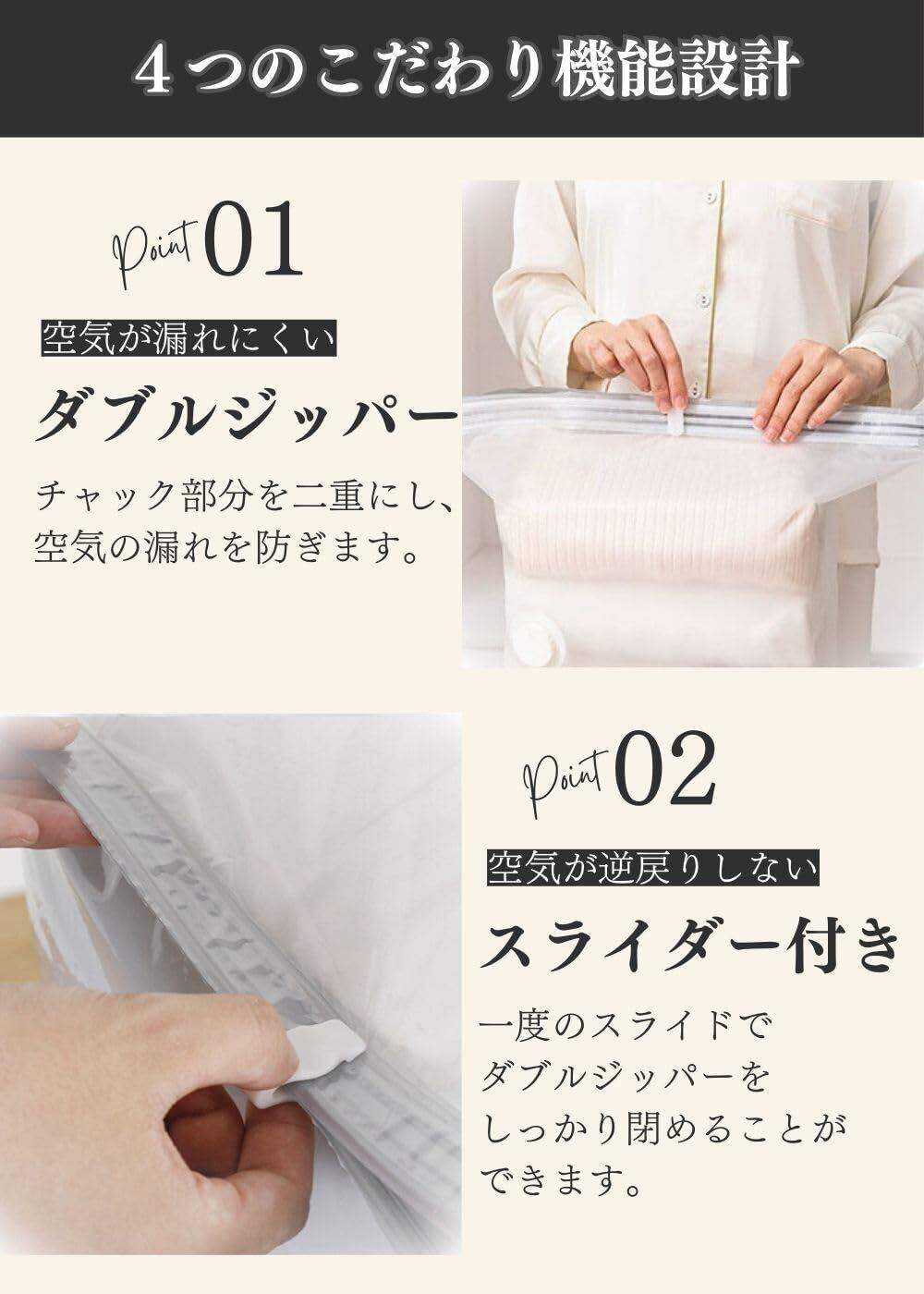 ４つのこだわり機能設計

Point 01

空気が漏れにくい

ダブルジッパー

チャック部分を二重にし、空気の漏れを防ぎます。

Point 02

空気が逆戻りしない

スライダー付き

一度のスライドでダブルジッパーをしっかり閉めることができます。