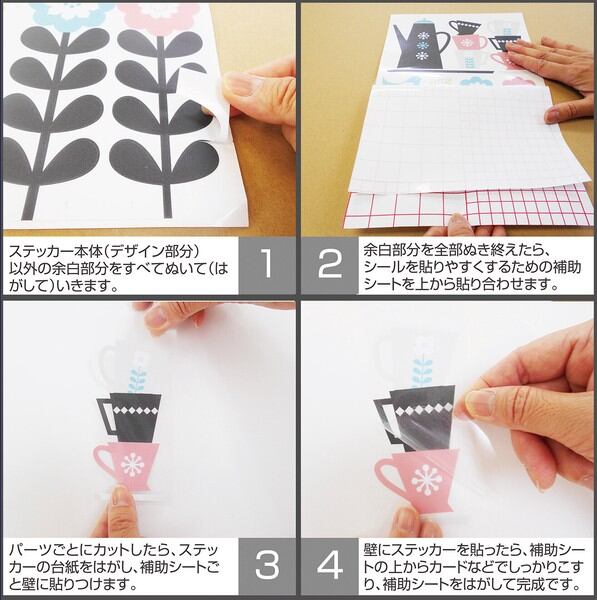 ステッカー本体(デザイン部分)以外の余白部分をすべてぬいて(はがして)いきます。

1

2

余白部分を全部ぬき終えたら、シールを貼りやすくするための補助シートを上から貼り合わせます。

パーツごとにカットしたら、ステッカーの台紙をはがし、補助シートごと壁に貼りつけます。

3

4

壁にステッカーを貼ったら、補助シートの上からカードなどでしっかりこすり、補助シートをはがして完成です。