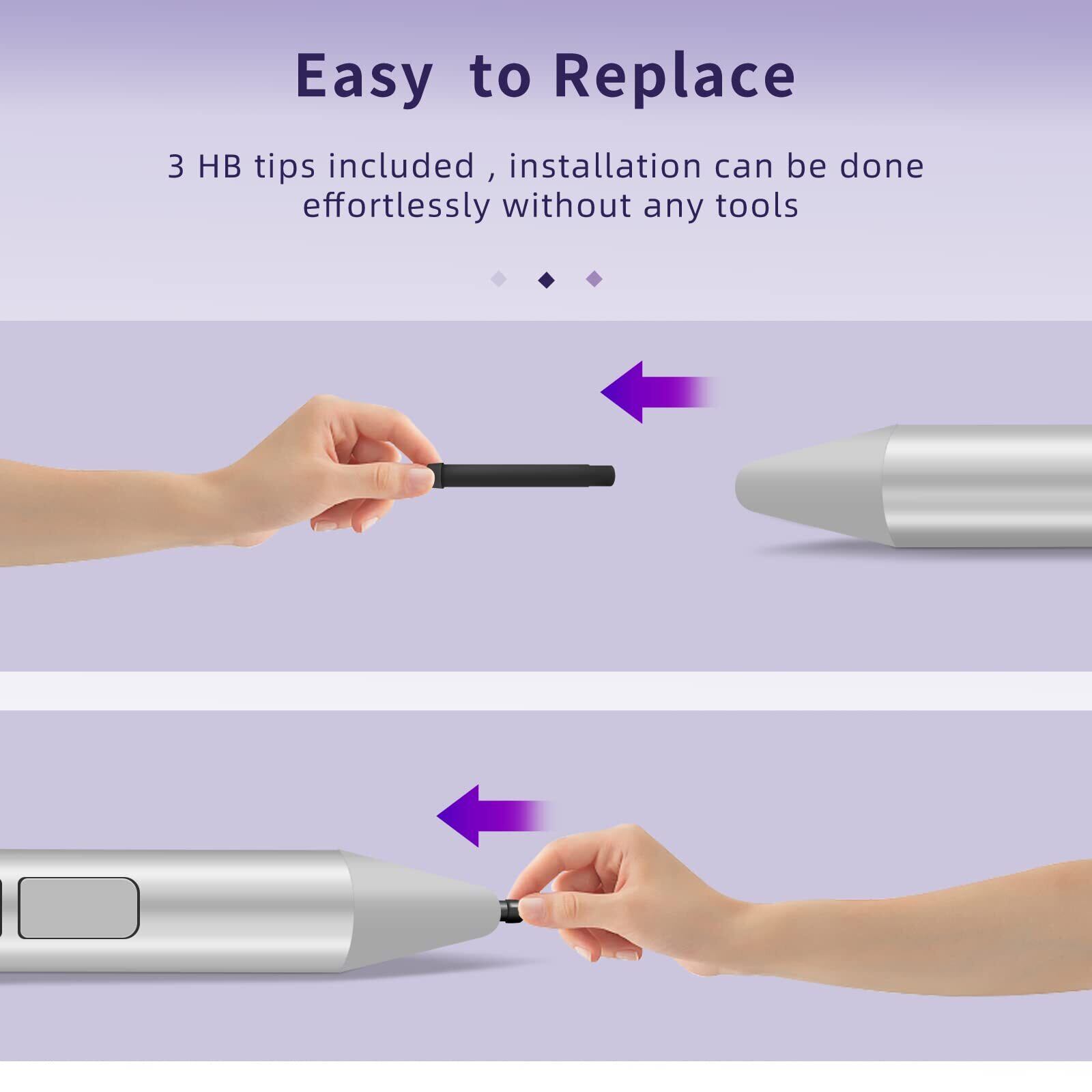 Easy  to Replace

3 HB tips included , installation can be done effortlessly without any tools