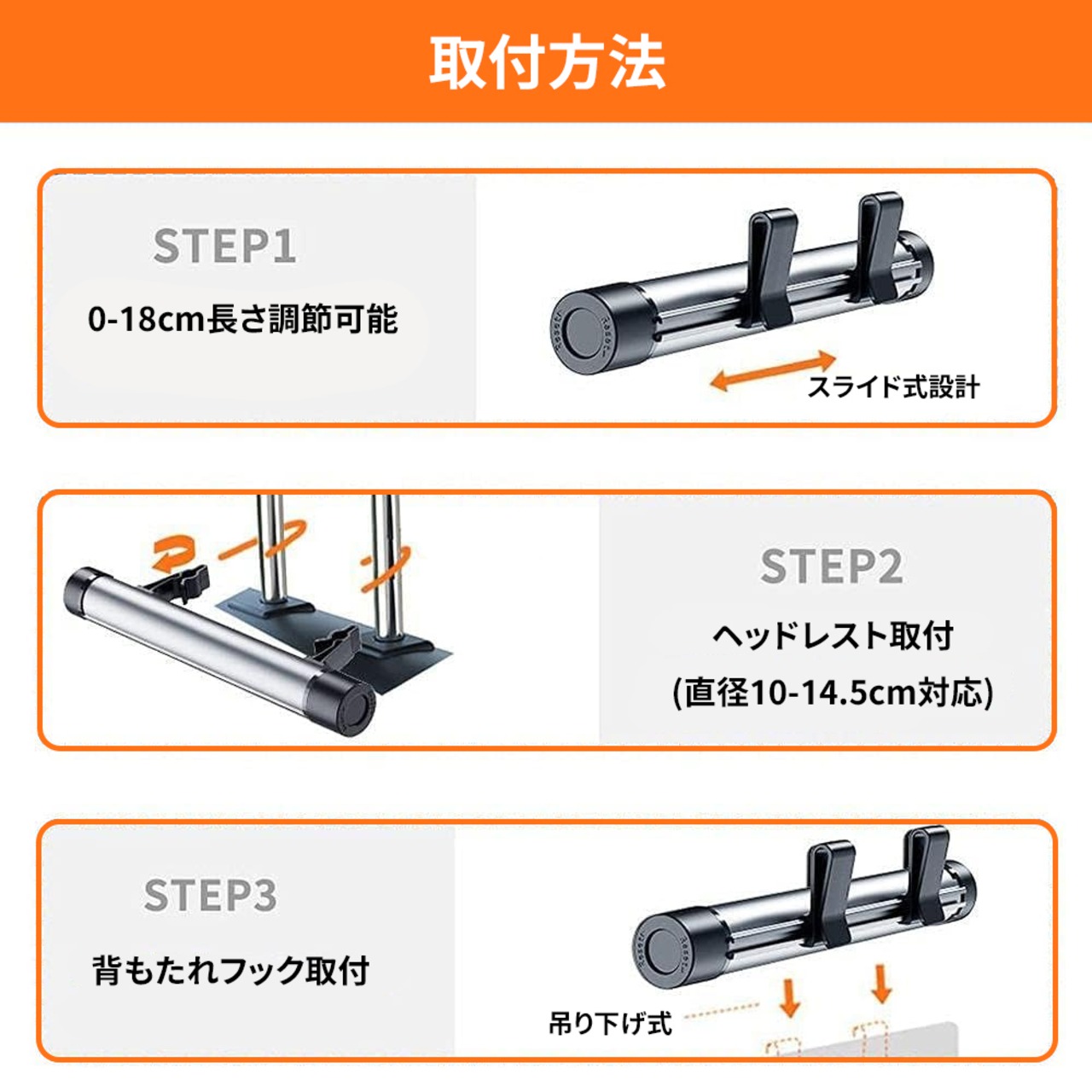 取付方法

STEP1

0-18cm長さ調節可能

スライド式設計

STEP2

ヘッドレスト取付

(直径10-14.5cm対応)

STEP3

背もたれフック取付

吊り下げ式