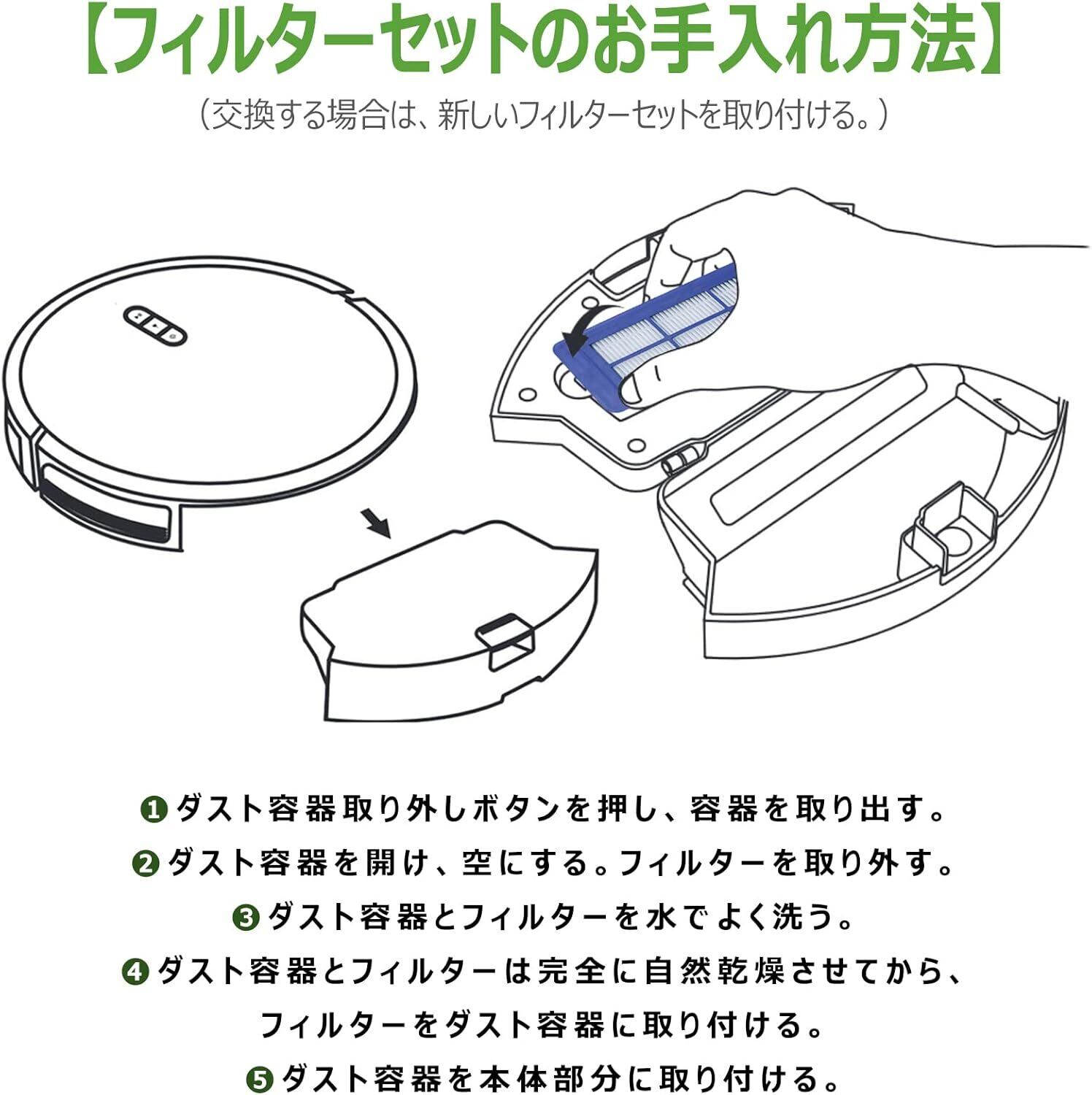 【フィルターセットのお手入れ方法】

（交換する場合は、新しいフィルターセットを取り付ける。）

❶ダスト容器取り外しボタンを押し、容器を取り出す。

❷ダスト容器を開け、空にする。フィルターを取り外す。

❸ダスト容器とフィルターを水でよく洗う。

❹ダスト容器とフィルターは完全に自然乾燥させてから、フィルターをダスト容器に取り付ける。

❺ダスト容器を本体部分に取り付ける。