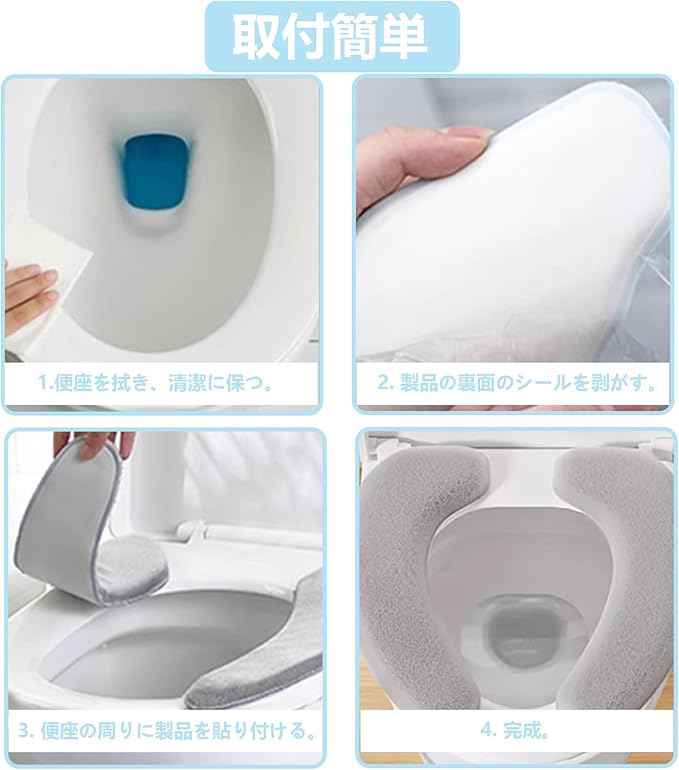 取付簡単

1.便座を拭き、清潔に保つ。

2. 製品の裏面のシールを剥がす。

3. 便座の周りに製品を貼り付ける。

4. 完成。