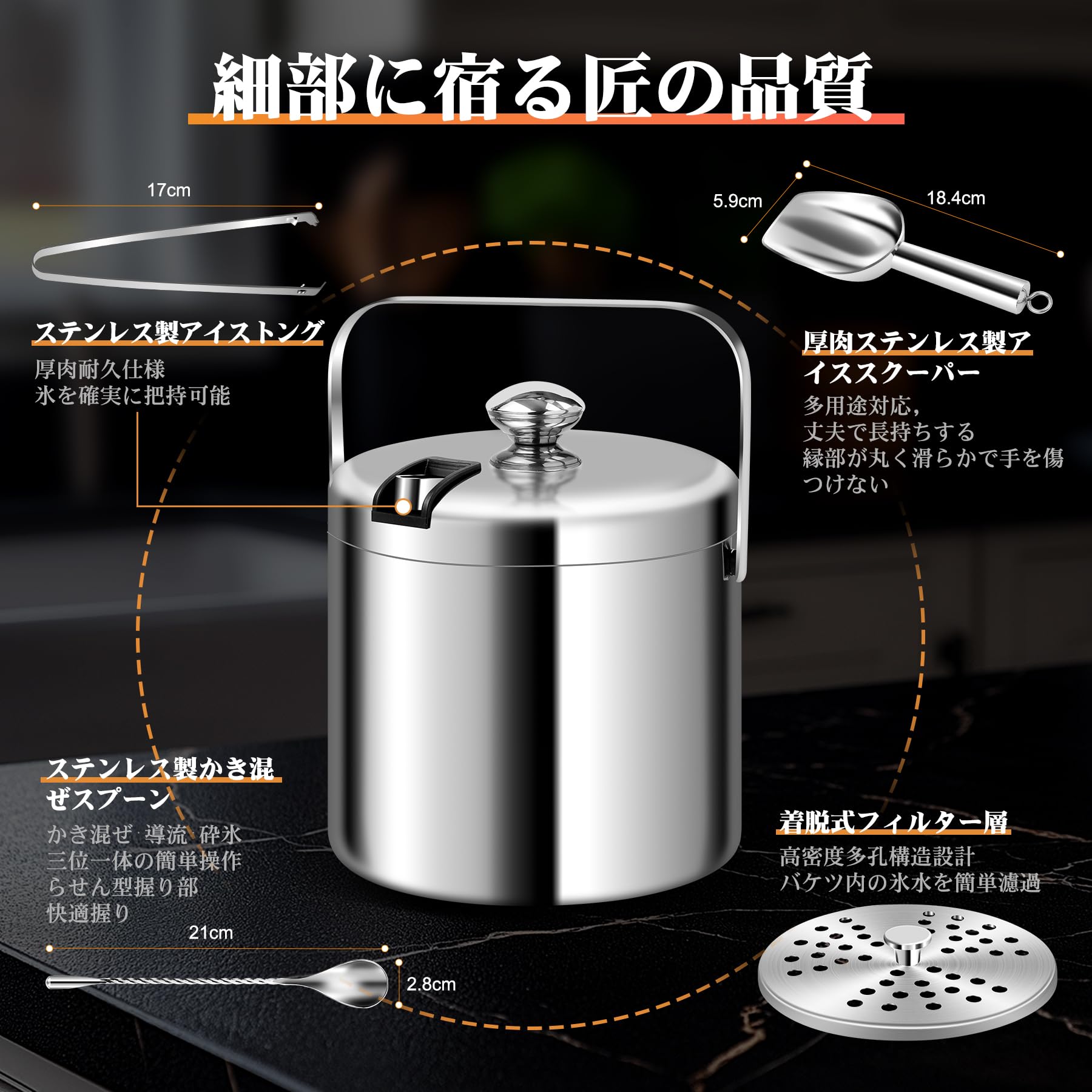 細部に宿る匠の品質

17cm

ステンレス製アイストング
厚肉耐久仕様
氷を確実に把持可能

5.9cm
18.4cm

厚肉ステンレス製アイススクーパー
多用途対応，
丈夫で長持ちする
縁部が丸く滑らかで手を傷つけない

ステンレス製かき混ぜスプーン
かき混ぜ 導流 砕氷
三位一体の簡単操作
らせん型握り部
快適握り

21cm
2.8cm

着脱式フィルター層
高密度多孔構造設計
バケツ内の氷水を簡単濾過