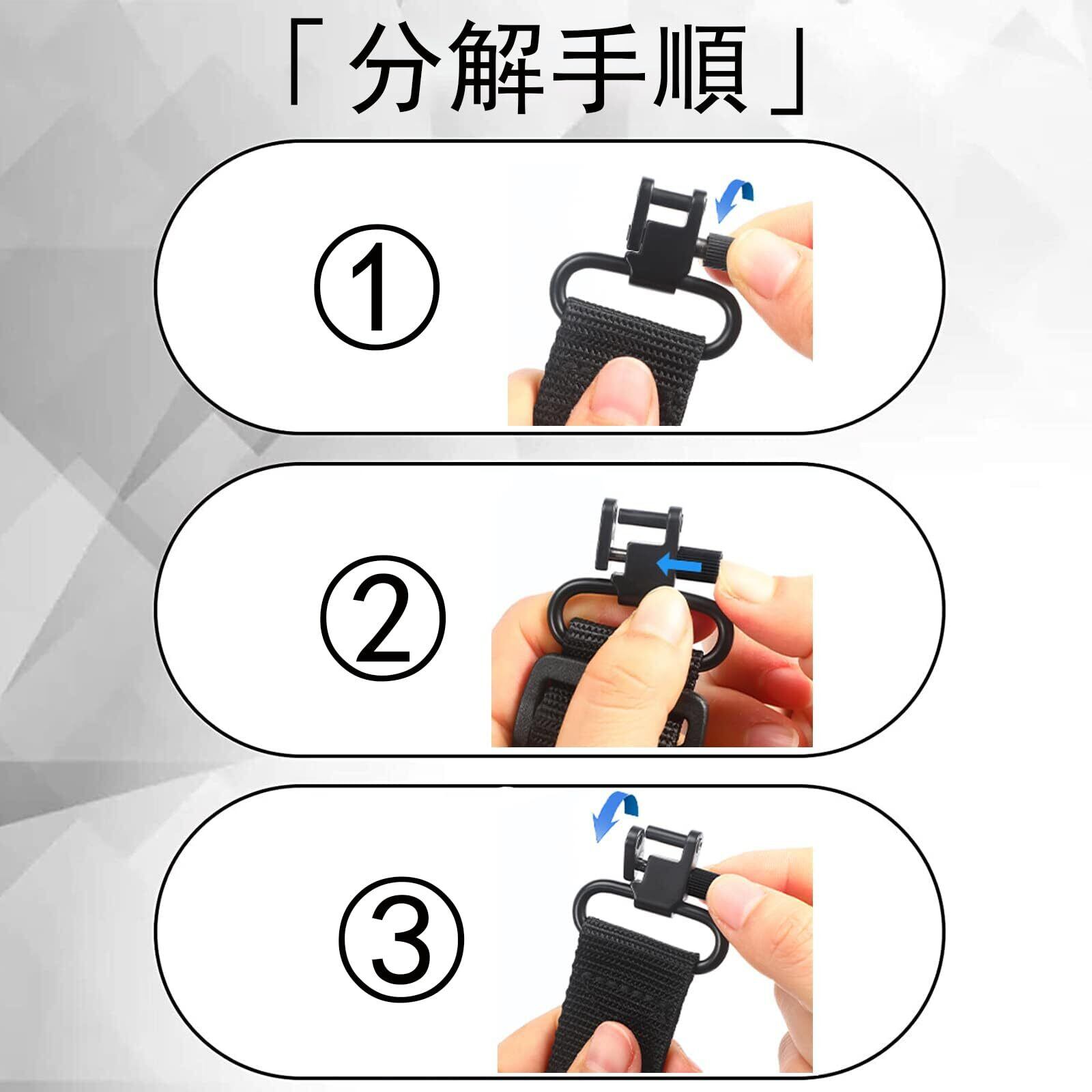 「分解手順」

①

②

③