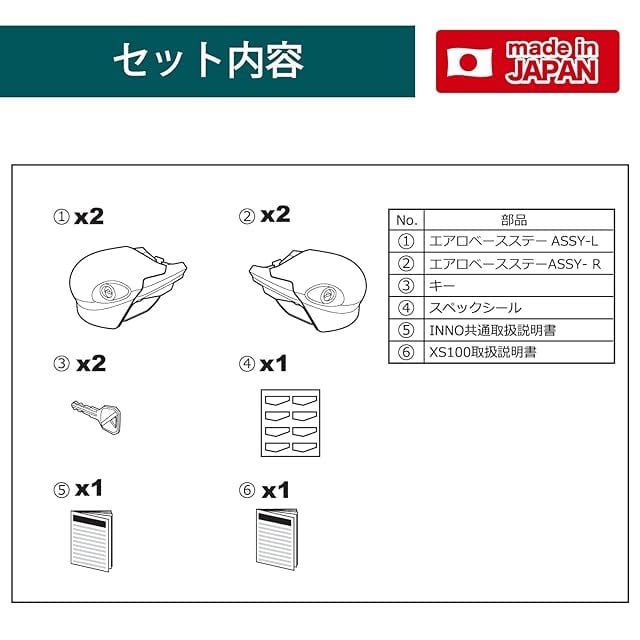 セット内容

made in JAPAN

① x2

② x2

③ x2

④ x1

⑤ x1

⑥ x1

| No. | 部品 |
|---|---|
| ① | エアロベースステー ASSY-L |
| ② | エアロベースステーASSY- R |
| ③ | キー |
| ④ | スペックシール |
| ⑤ | INNO共通取扱説明書 |
| ⑥ | XS100取扱説明書 |